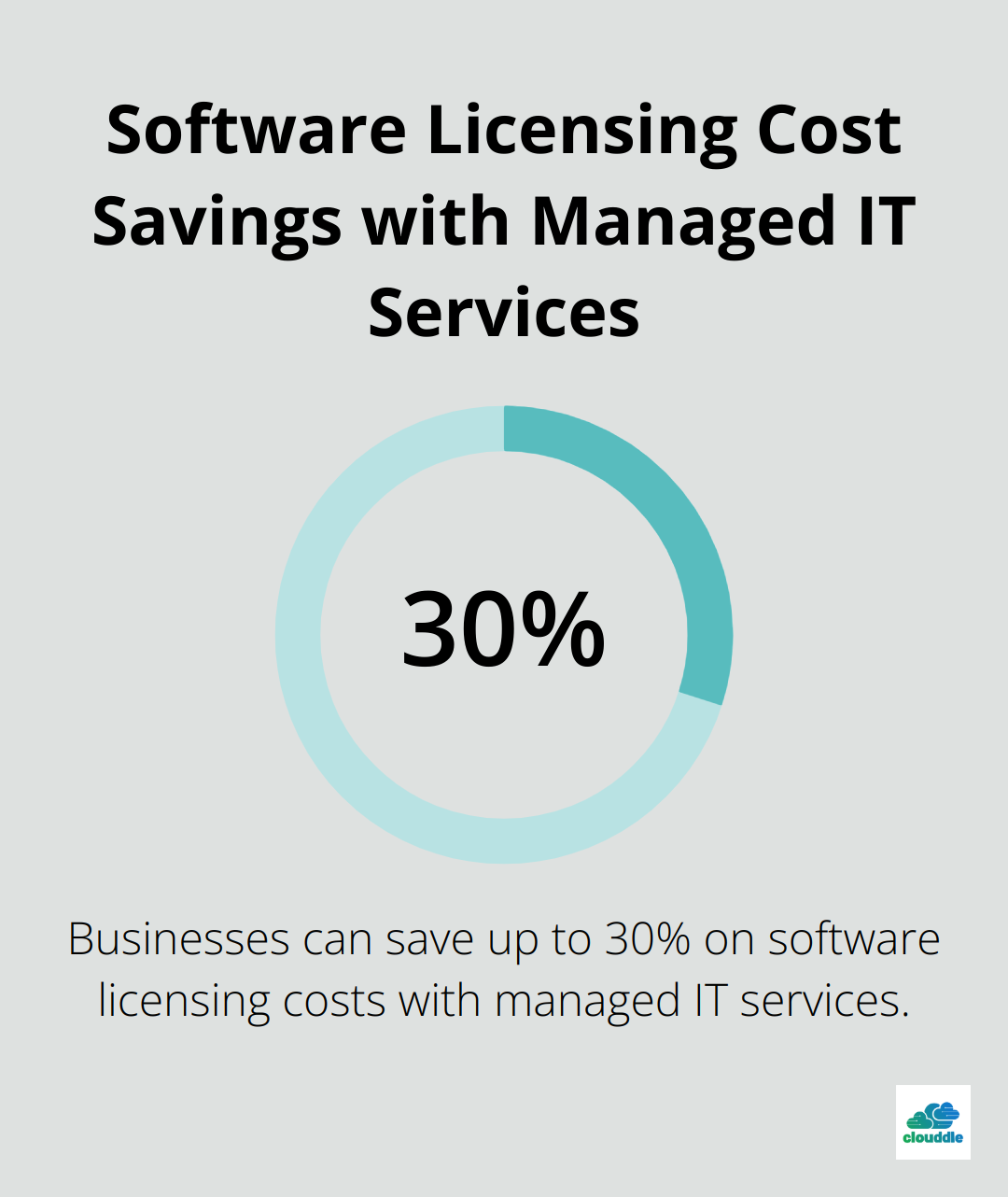 Software Licensing Cost Savings with Managed IT Services

30%

Businesses can save up to 30% on software licensing costs with managed IT services.

clouddle