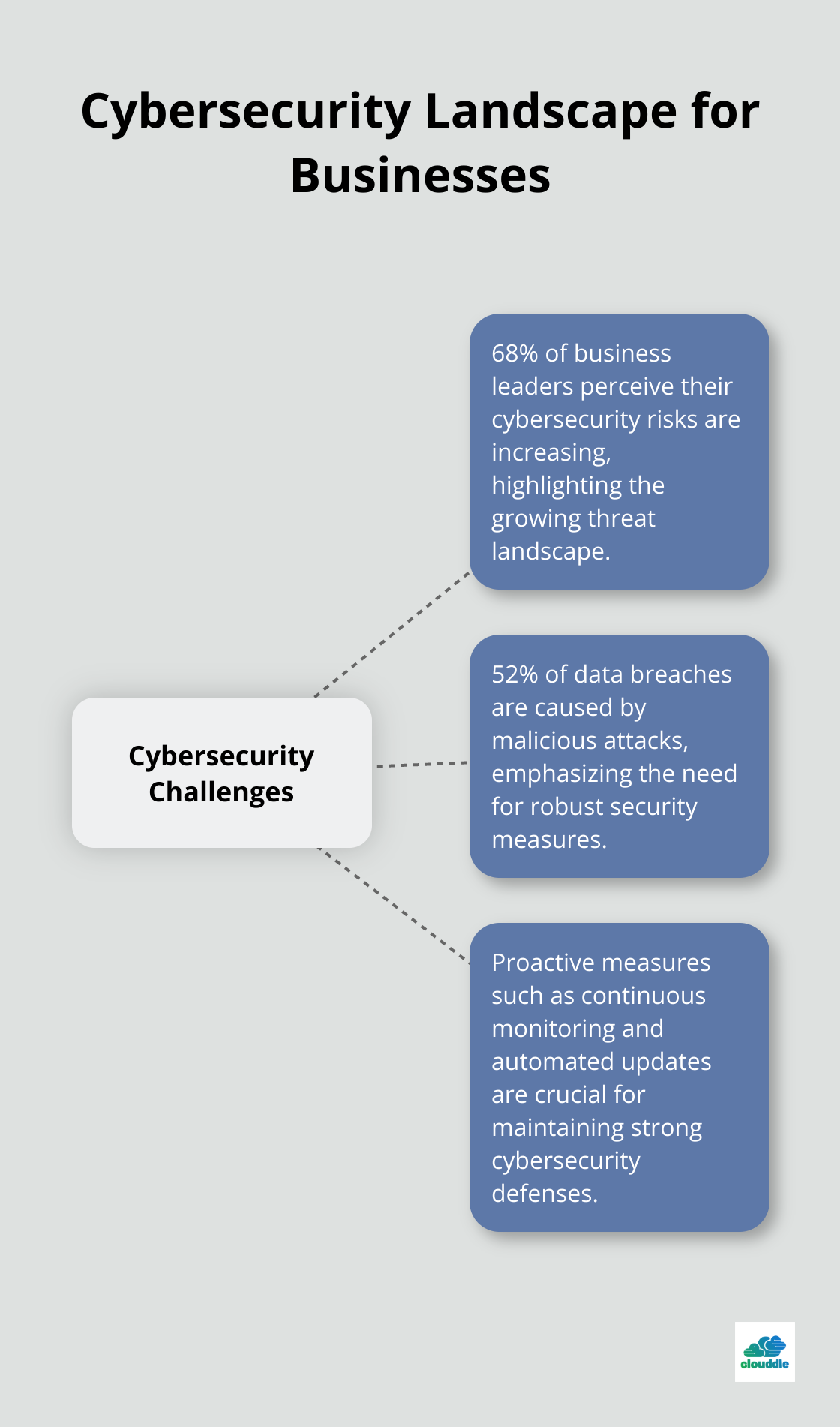 Cybersecurity Landscape for Businesses

Cybersecurity Challenges

68% of business leaders perceive their cybersecurity risks are increasing, highlighting the growing threat landscape.

52% of data breaches are caused by malicious attacks, emphasizing the need for robust security measures.

Proactive measures such as continuous monitoring and automated updates are crucial for maintaining strong cybersecurity defenses.

clouddle