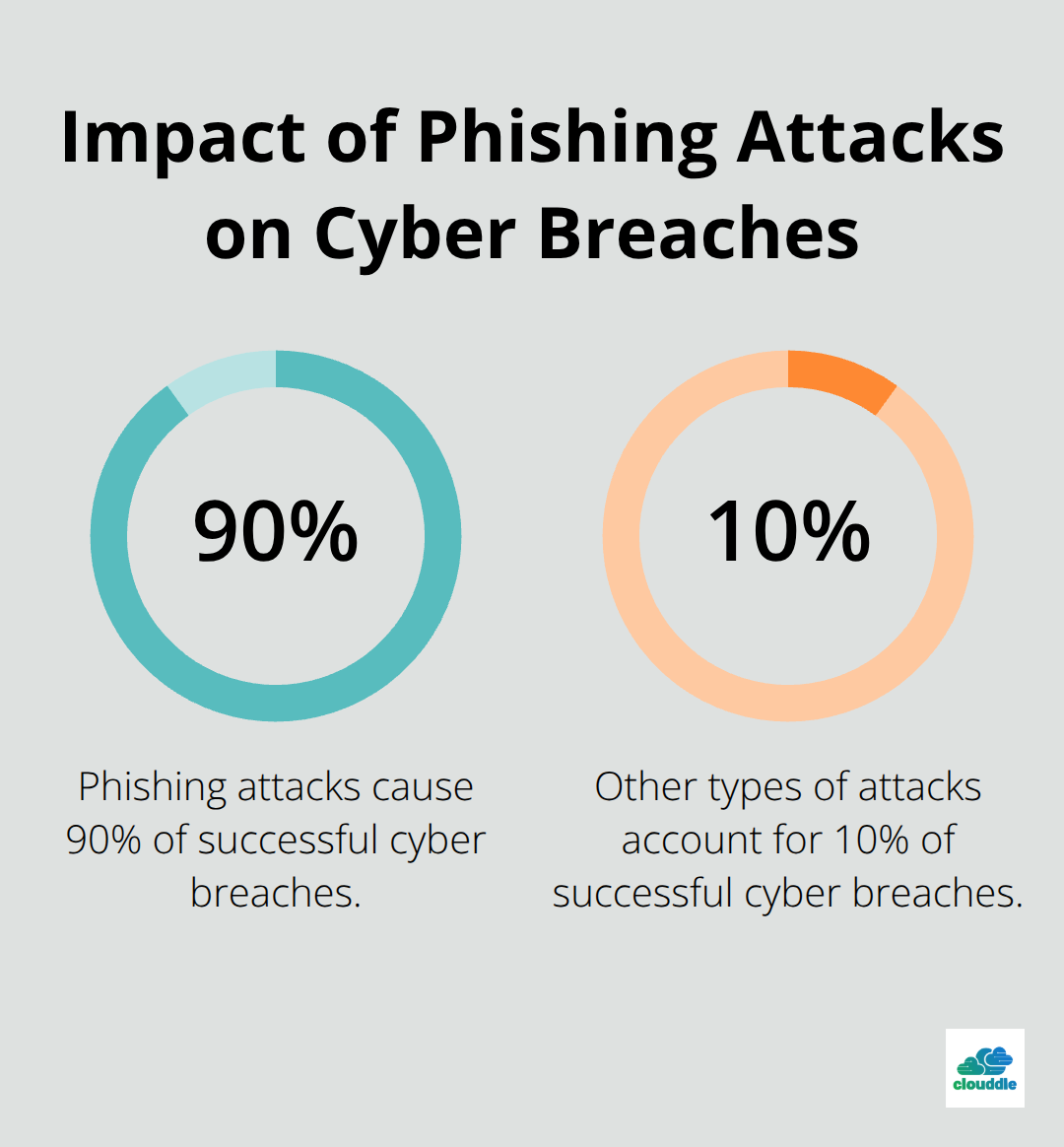 Impact of Phishing Attacks on Cyber Breaches

90%

Phishing attacks cause 90% of successful cyber breaches.

10%

Other types of attacks account for 10% of successful cyber breaches.

clouddle