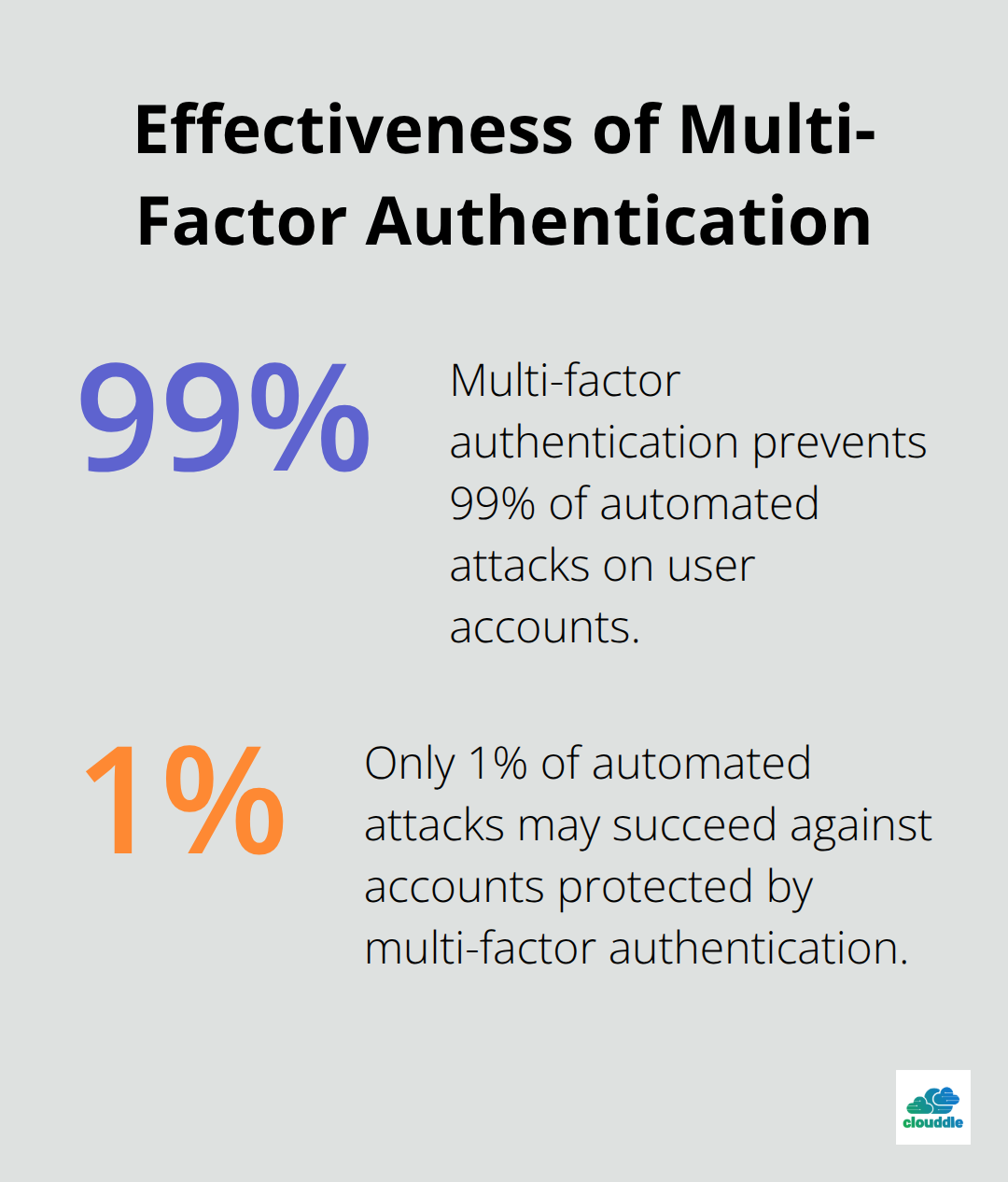 Effectiveness of Multi-Factor Authentication

99%

Multi-factor authentication prevents 99% of automated attacks on user accounts.

1%

Only 1% of automated attacks may succeed against accounts protected by multi-factor authentication.

clouddle