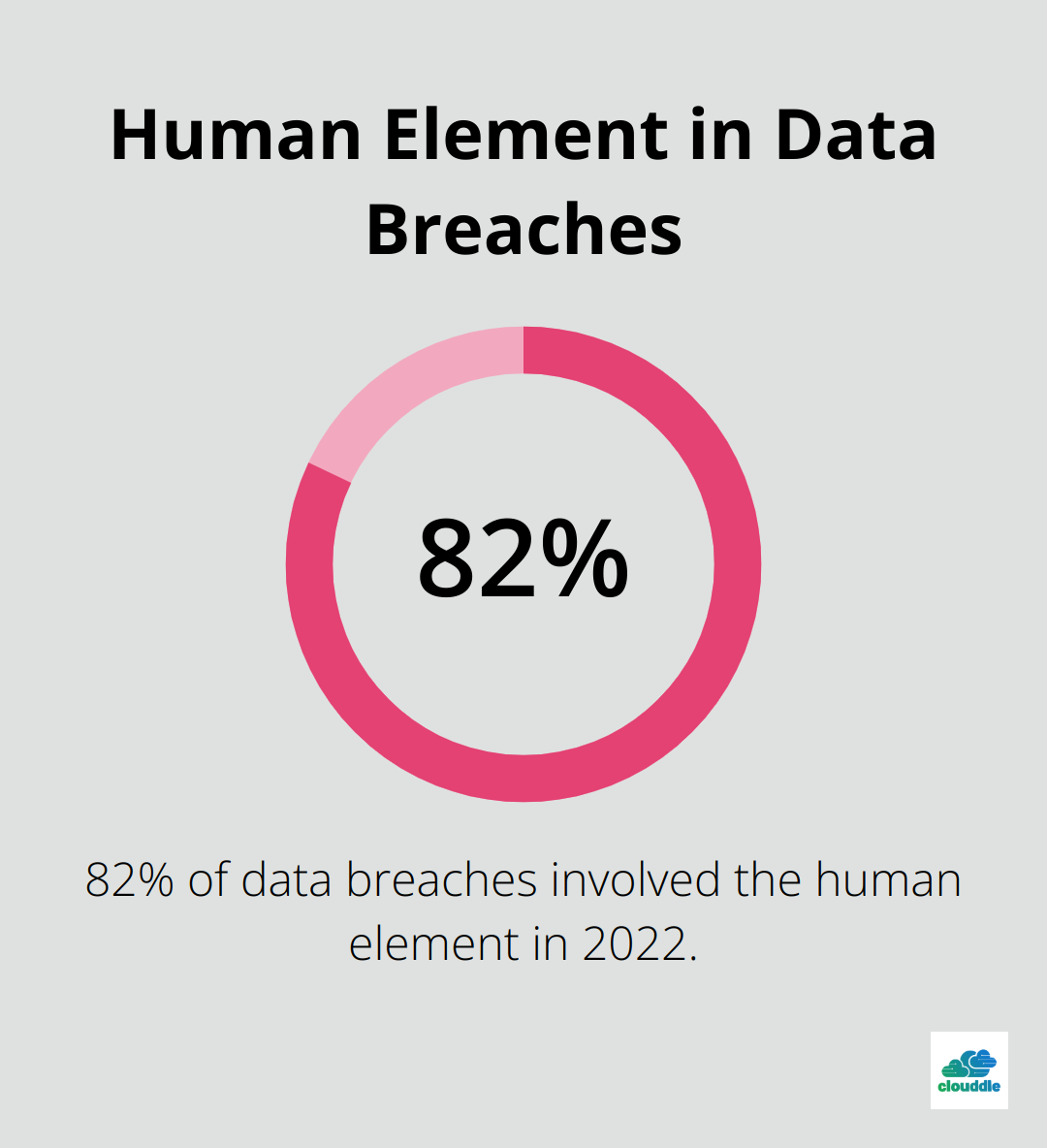 Human Element in Data Breaches

82%

82% of data breaches involved the human element in 2022.

clouddle