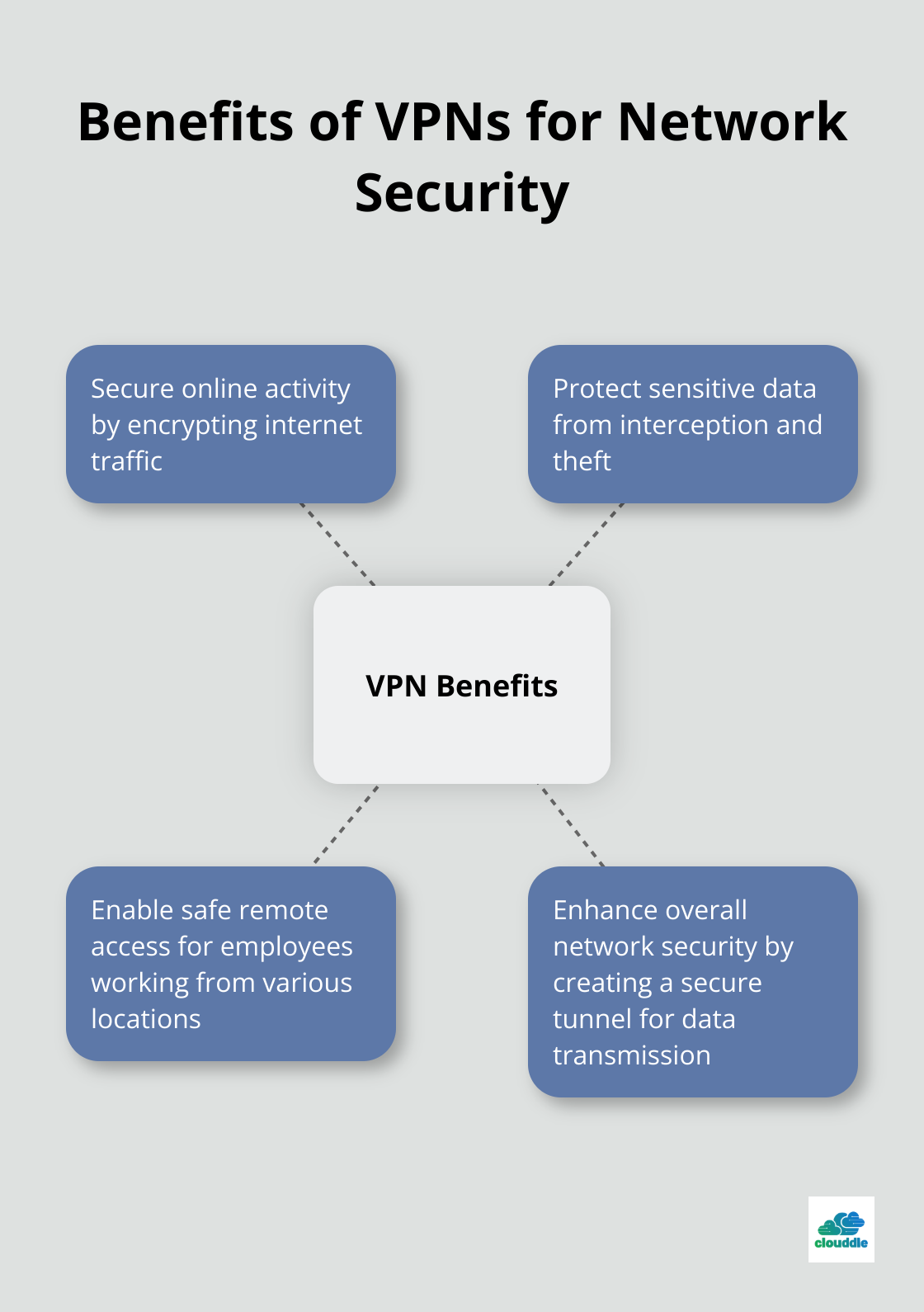 Benefits of VPNs for Network Security

Secure online activity by encrypting internet traffic

Protect sensitive data from interception and theft

VPN Benefits

Enable safe remote access for employees working from various locations

Enhance overall network security by creating a secure tunnel for data transmission

clouddle