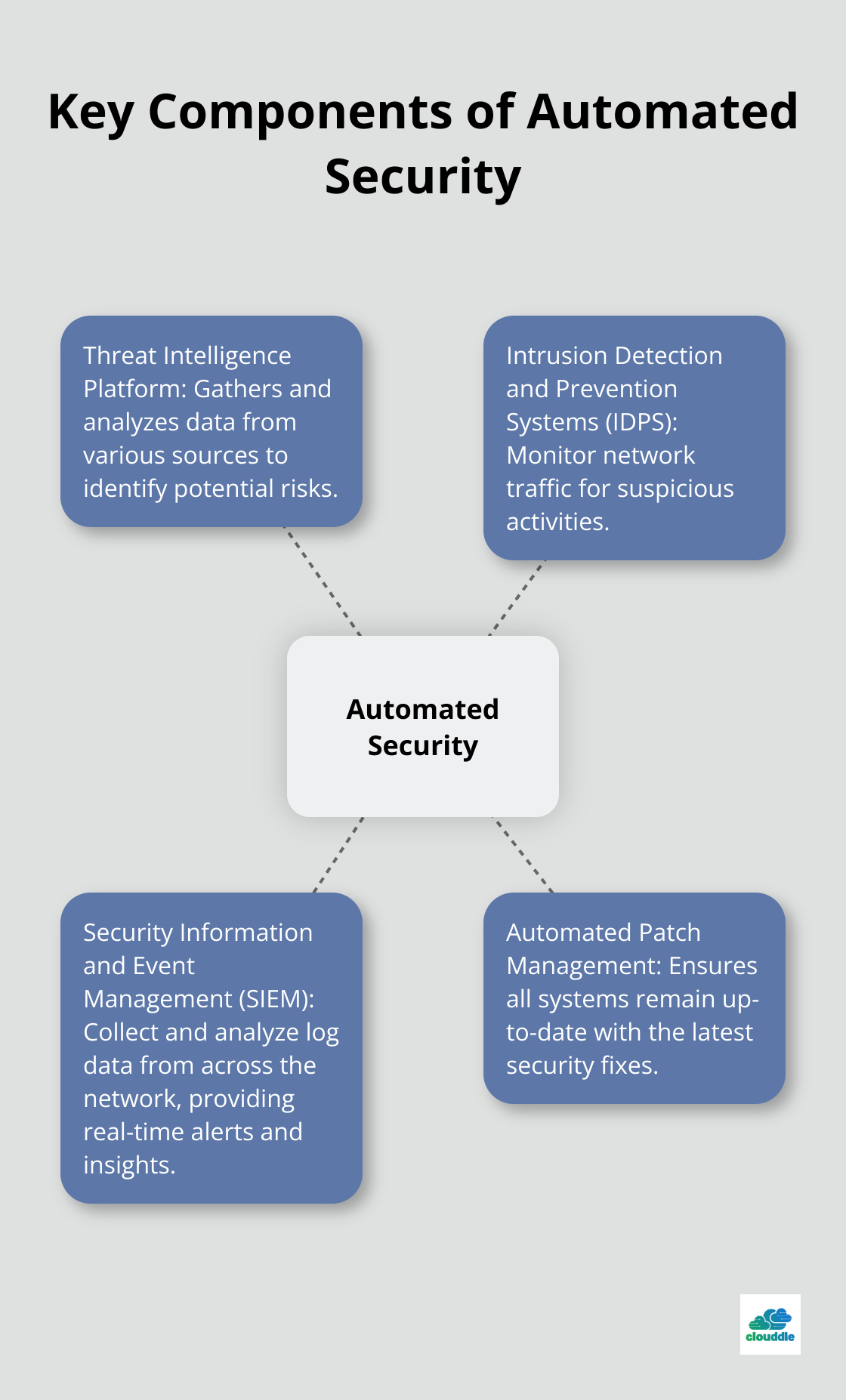 Key Components of Automated Security

Threat Intelligence Platform: Gathers and analyzes data from various sources to identify potential risks.

Intrusion Detection and Prevention Systems (IDPS): Monitor network traffic for suspicious activities.

Automated Security

Security Information and Event Management (SIEM): Collect and analyze log data from across the network, providing real-time alerts and insights.

Automated Patch Management: Ensures all systems remain up-to-date with the latest security fixes.

clouddle