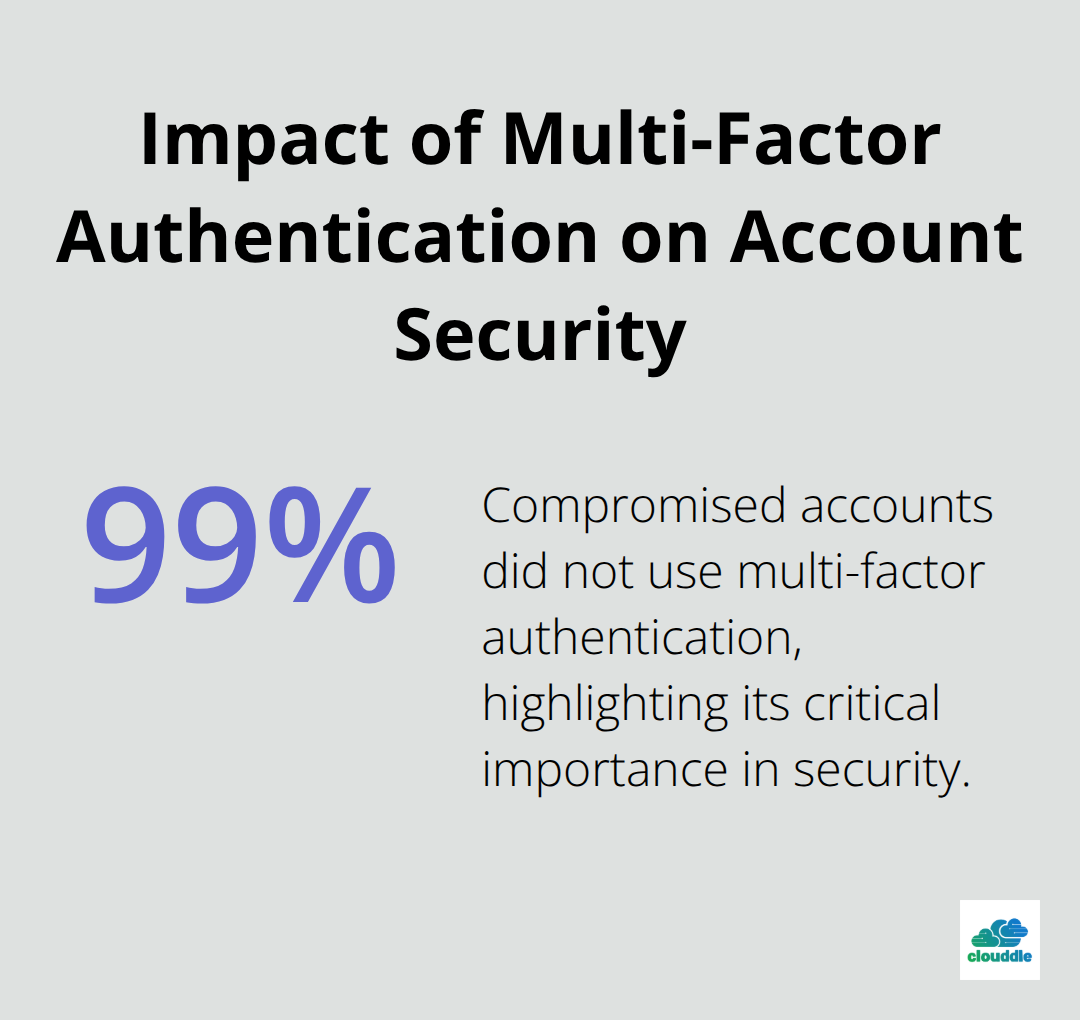 Impact of Multi-Factor Authentication on Account Security

99%

Compromised accounts did not use multi-factor authentication, highlighting its critical importance in security.

clouddle