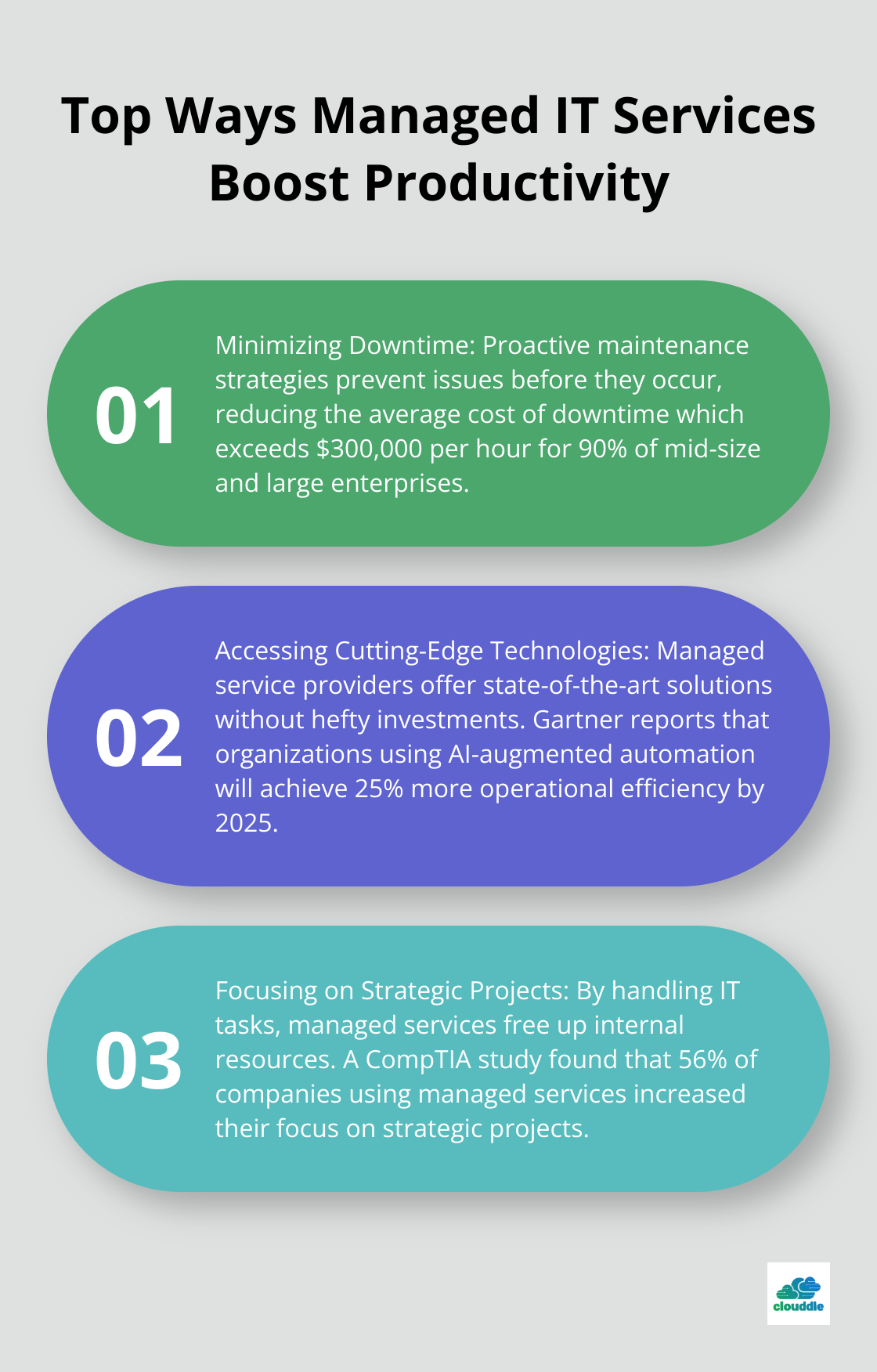 Top Ways Managed IT Services Boost Productivity

01

Minimizing Downtime: Proactive maintenance strategies prevent issues before they occur, reducing the average cost of downtime which exceeds \$300,000 per hour for 90% of mid-size and large enterprises.

02

Accessing Cutting-Edge Technologies: Managed service providers offer state-of-the-art solutions without hefty investments. Gartner reports that organizations using AI-augmented automation will achieve 25% more operational efficiency by 2025.

03

Focusing on Strategic Projects: By handling IT tasks, managed services free up internal resources. A CompTIA study found that 56% of companies using managed services increased their focus on strategic projects.

clouddle