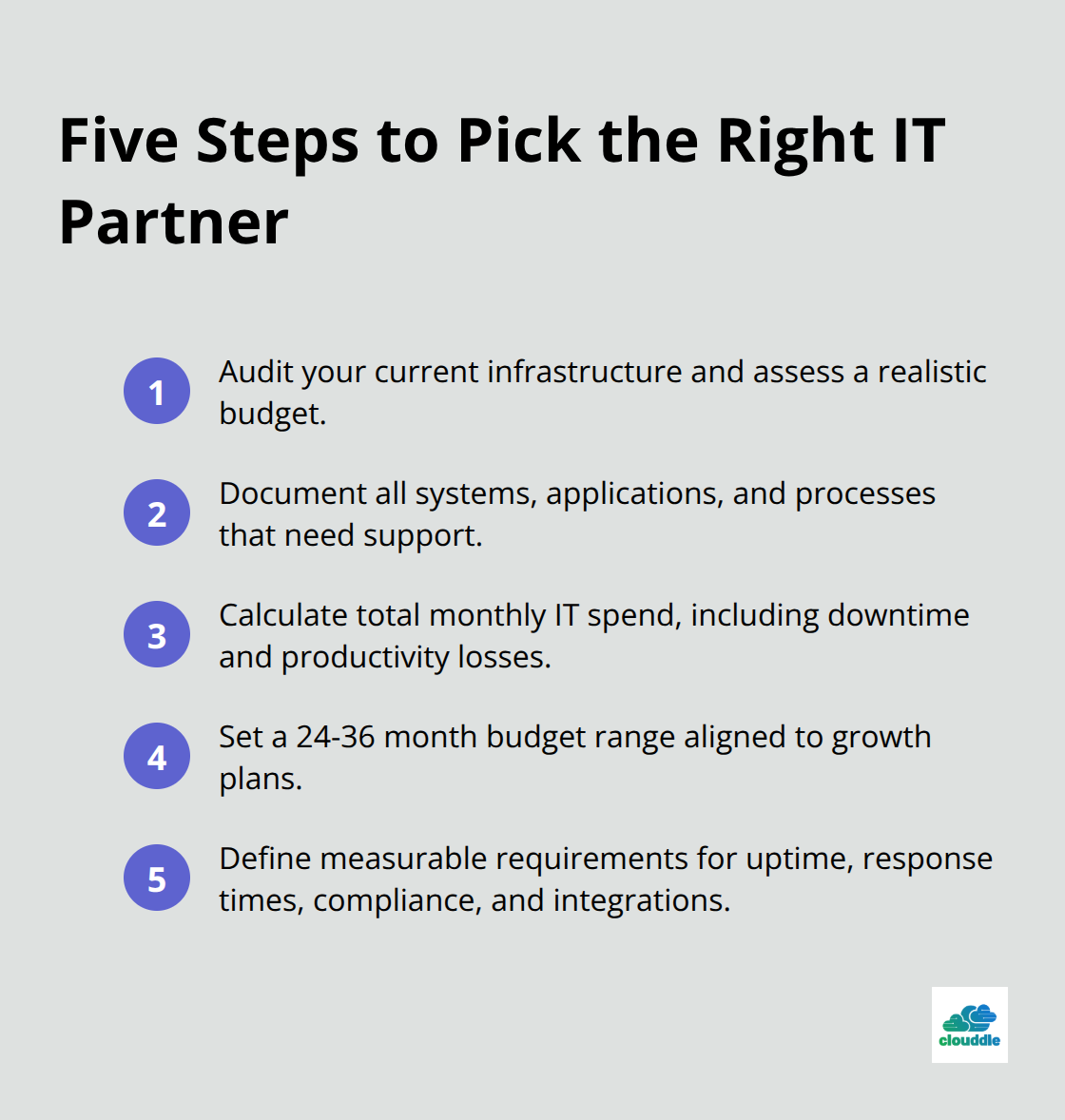 Five Steps to Pick the Right IT Partner

1 Audit your current infrastructure and assess a realistic budget.

2 Document all systems, applications, and processes that need support.

3 Calculate total monthly IT spend, including downtime and productivity losses.

4 Set a 24-36 month budget range aligned to growth plans.

5 Define measurable requirements for uptime, response times, compliance, and integrations.

clouddle