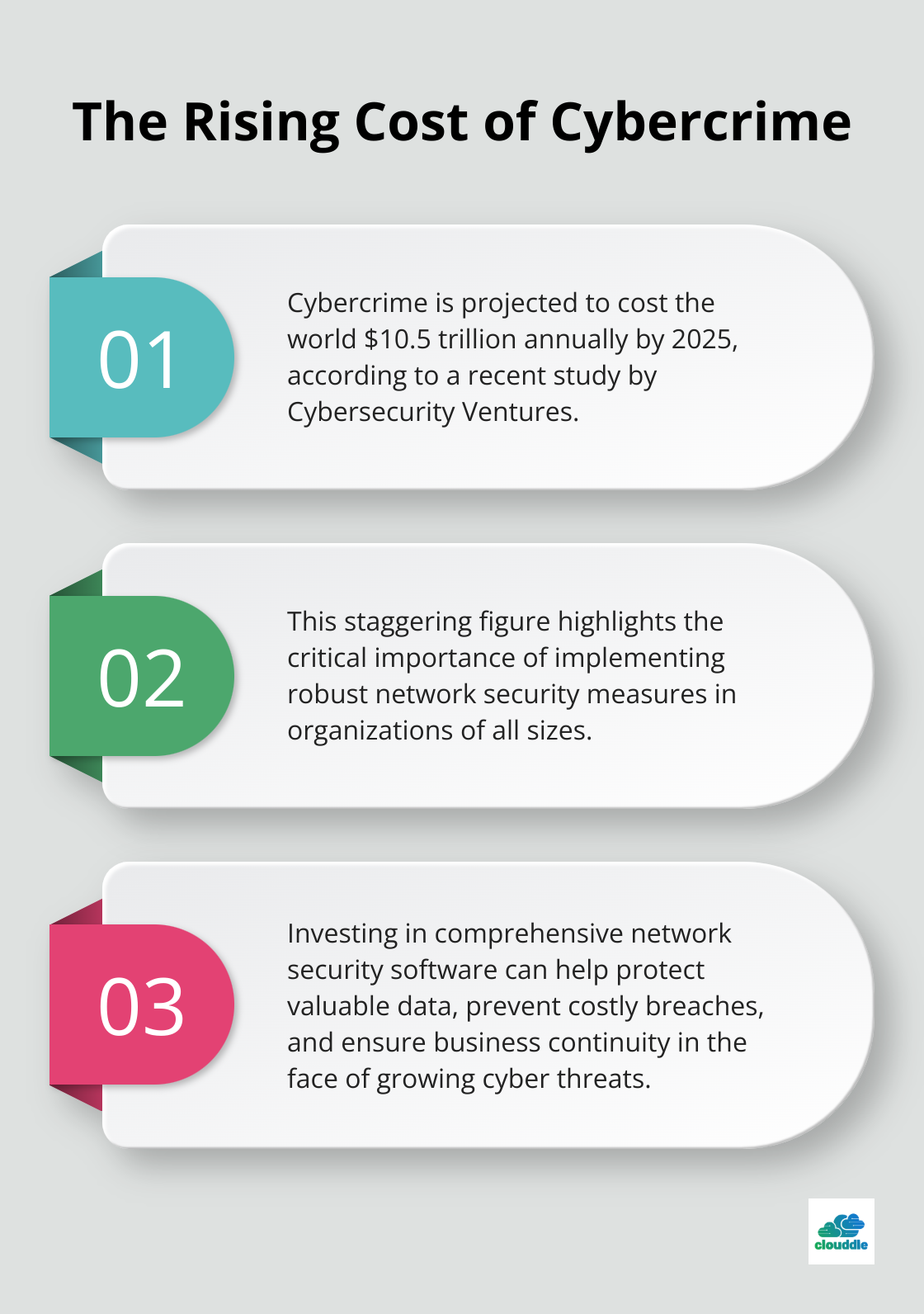 The Rising Cost of Cybercrime

01

Cybercrime is projected to cost the world \$10.5 trillion annually by 2025, according to a recent study by Cybersecurity Ventures.

02

This staggering figure highlights the critical importance of implementing robust network security measures in organizations of all sizes.

03

Investing in comprehensive network security software can help protect valuable data, prevent costly breaches, and ensure business continuity in the face of growing cyber threats.

clouddle