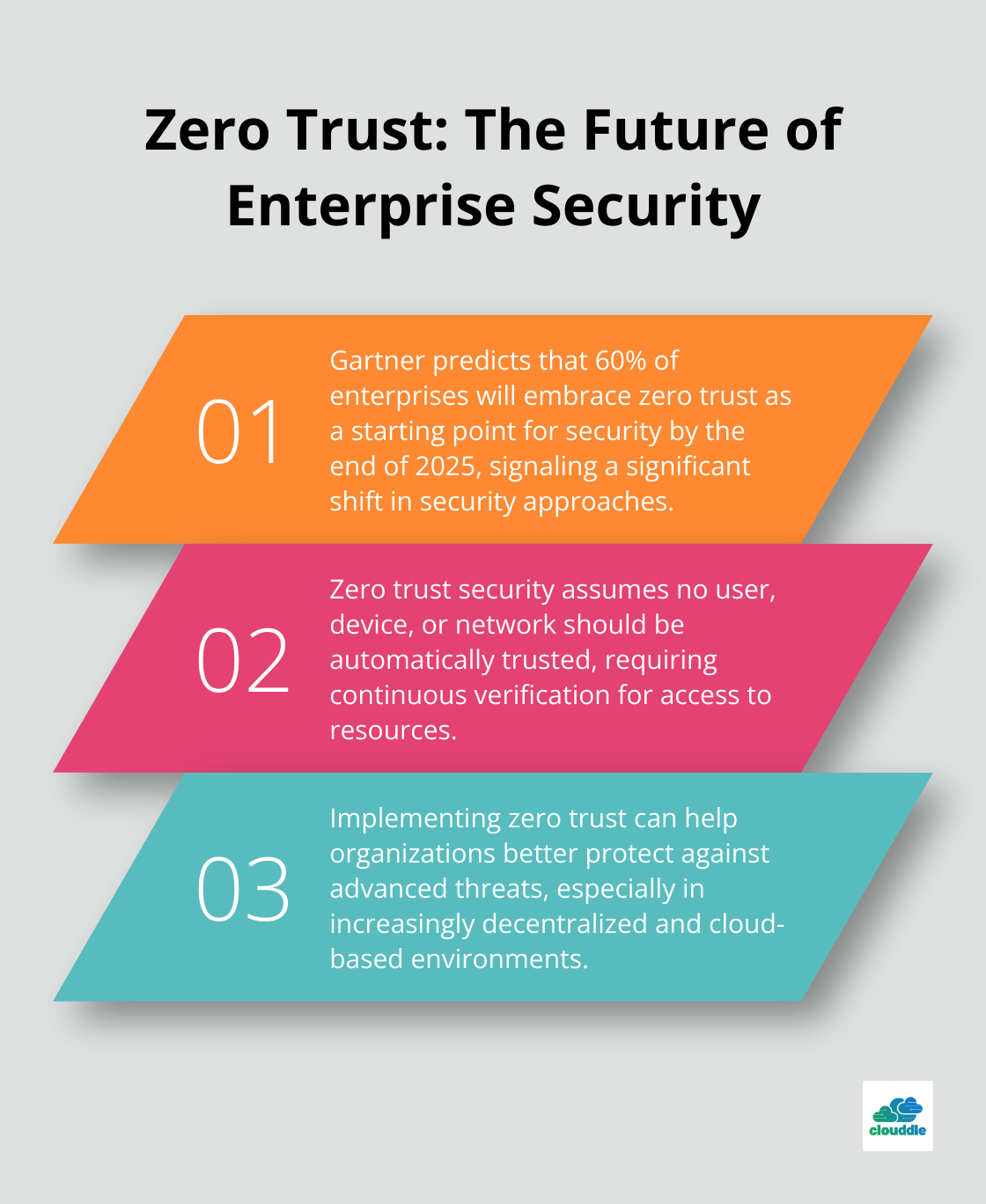 Zero Trust: The Future of Enterprise Security

01

Gartner predicts that 60% of enterprises will embrace zero trust as a starting point for security by the end of 2025, signaling a significant shift in security approaches.

02

Zero trust security assumes no user, device, or network should be automatically trusted, requiring continuous verification for access to resources.

03

Implementing zero trust can help organizations better protect against advanced threats, especially in increasingly decentralized and cloud-based environments.

clouddle