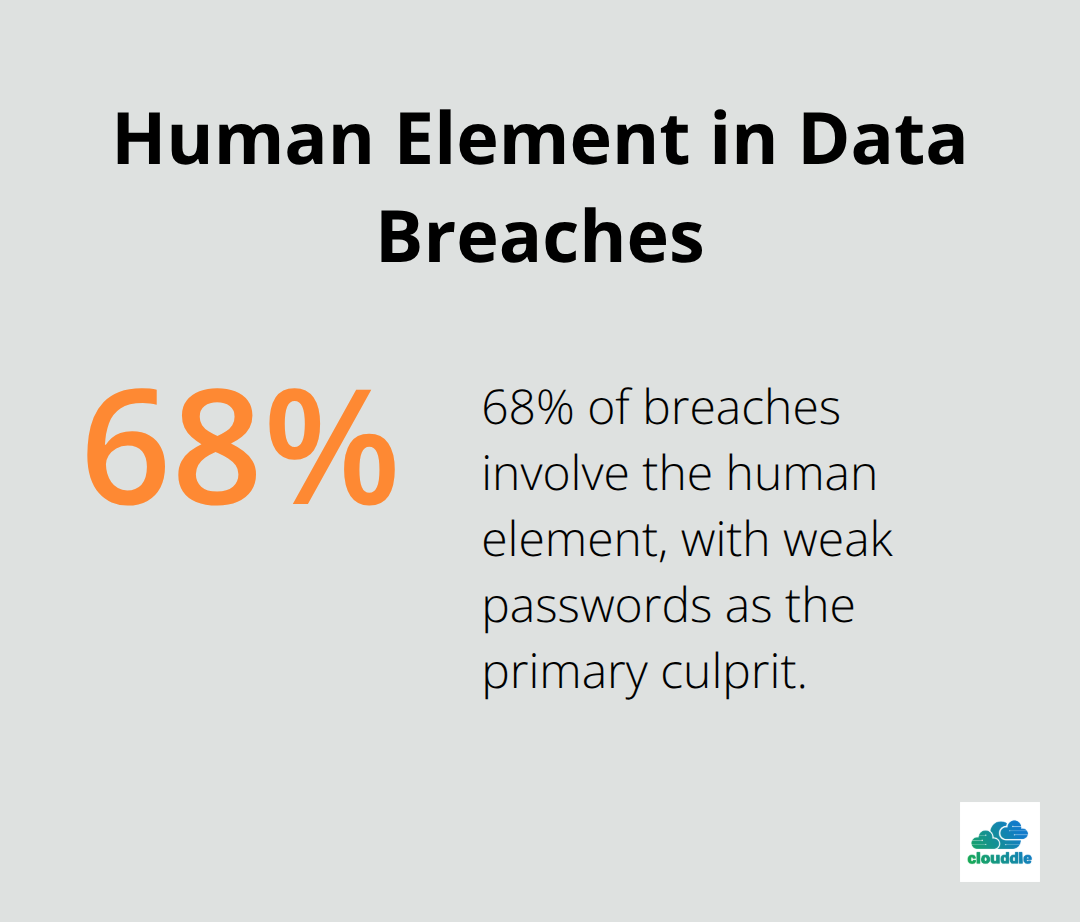 Human Element in Data Breaches

68%

68% of breaches involve the human element, with weak passwords as the primary culprit.

clouddle