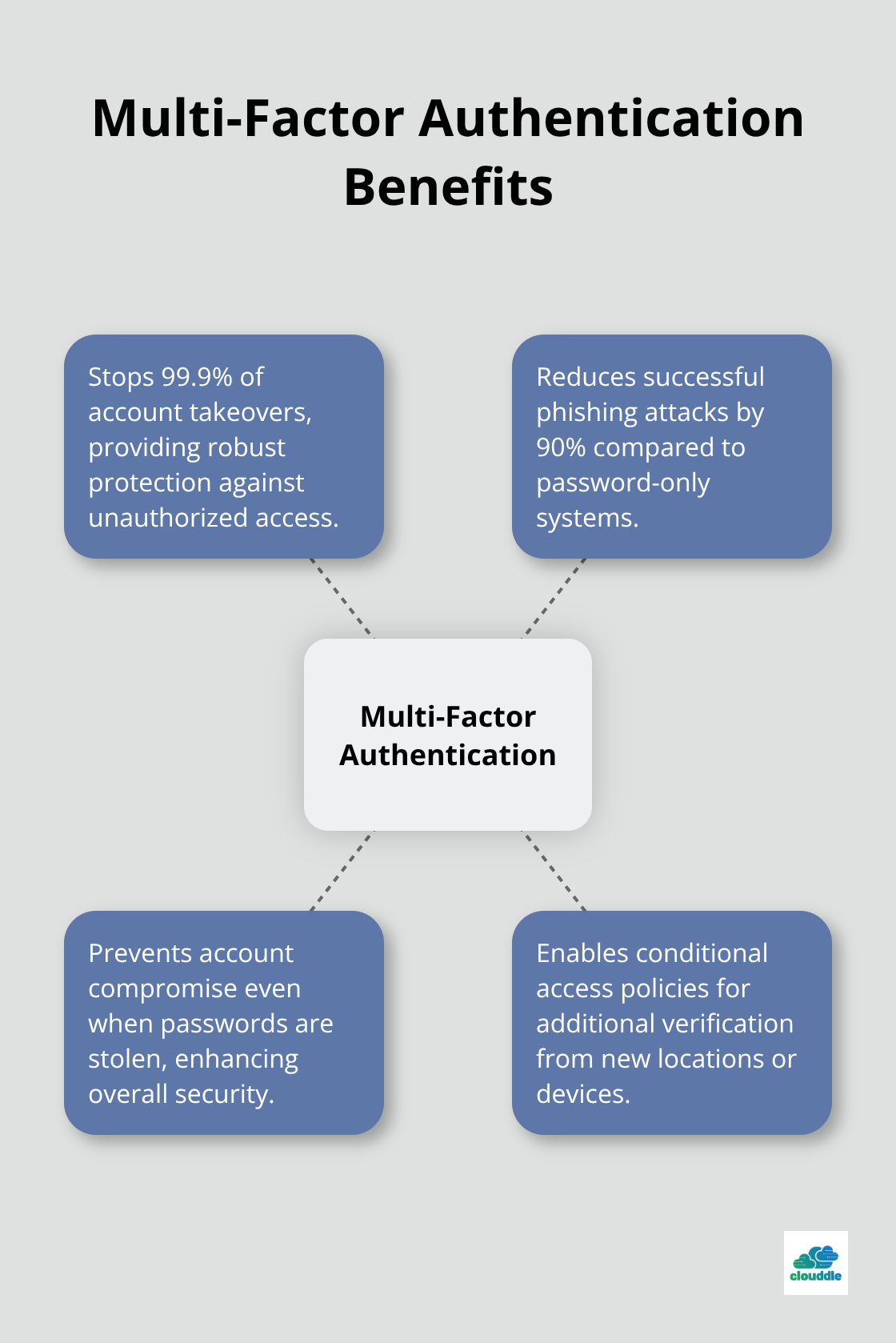 Multi-Factor Authentication Benefits

Stops 99.9% of account takeovers, providing robust protection against unauthorized access.

Reduces successful phishing attacks by 90% compared to password-only systems.

Multi-Factor Authentication

Prevents account compromise even when passwords are stolen, enhancing overall security.

Enables conditional access policies for additional verification from new locations or devices.

clouddle