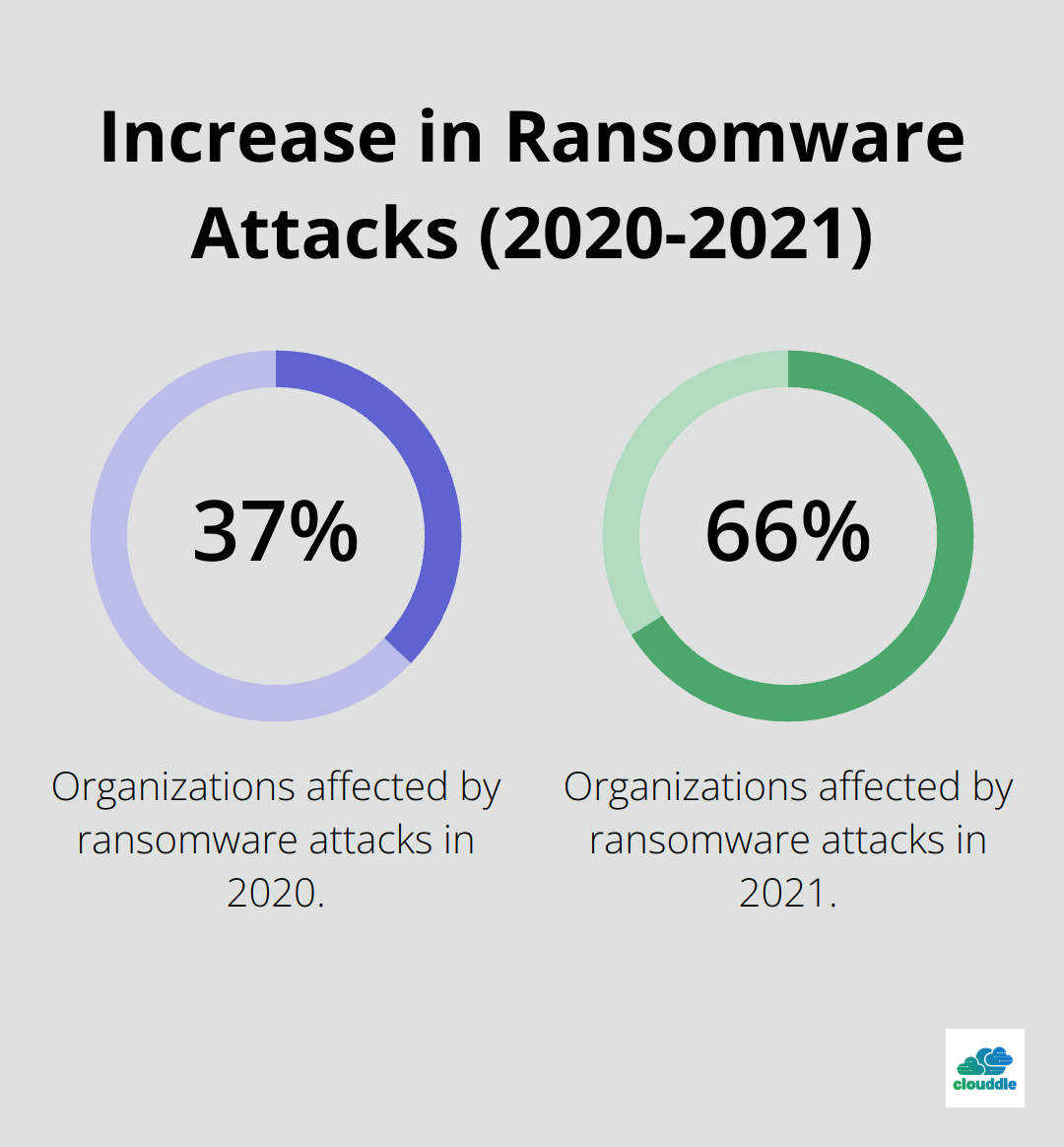 Increase in Ransomware Attacks (2020-2021)

37%

Organizations affected by ransomware attacks in 2020.

66%

Organizations affected by ransomware attacks in 2021.

clouddle