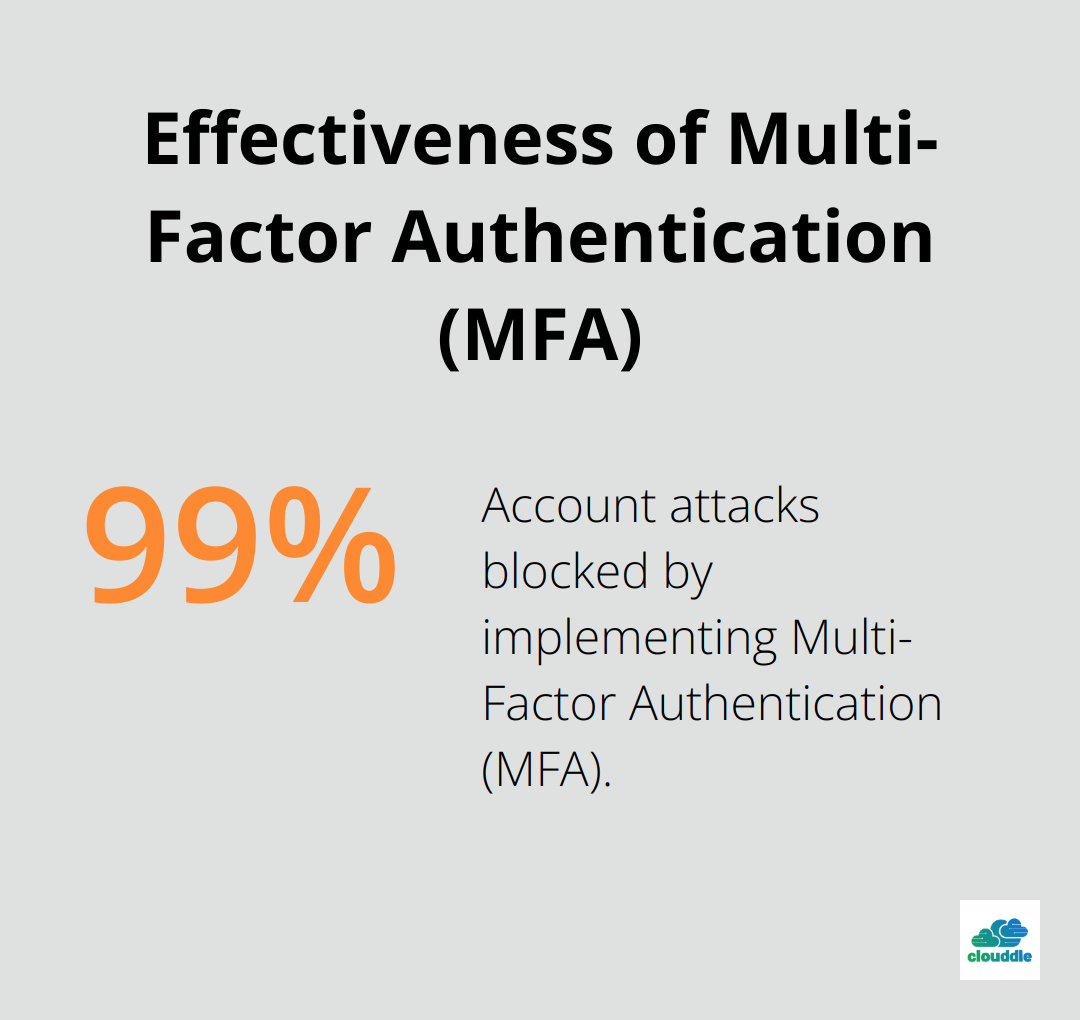 Effectiveness of Multi-Factor Authentication (MFA)

99%

Account attacks blocked by implementing Multi-Factor Authentication (MFA).

clouddle