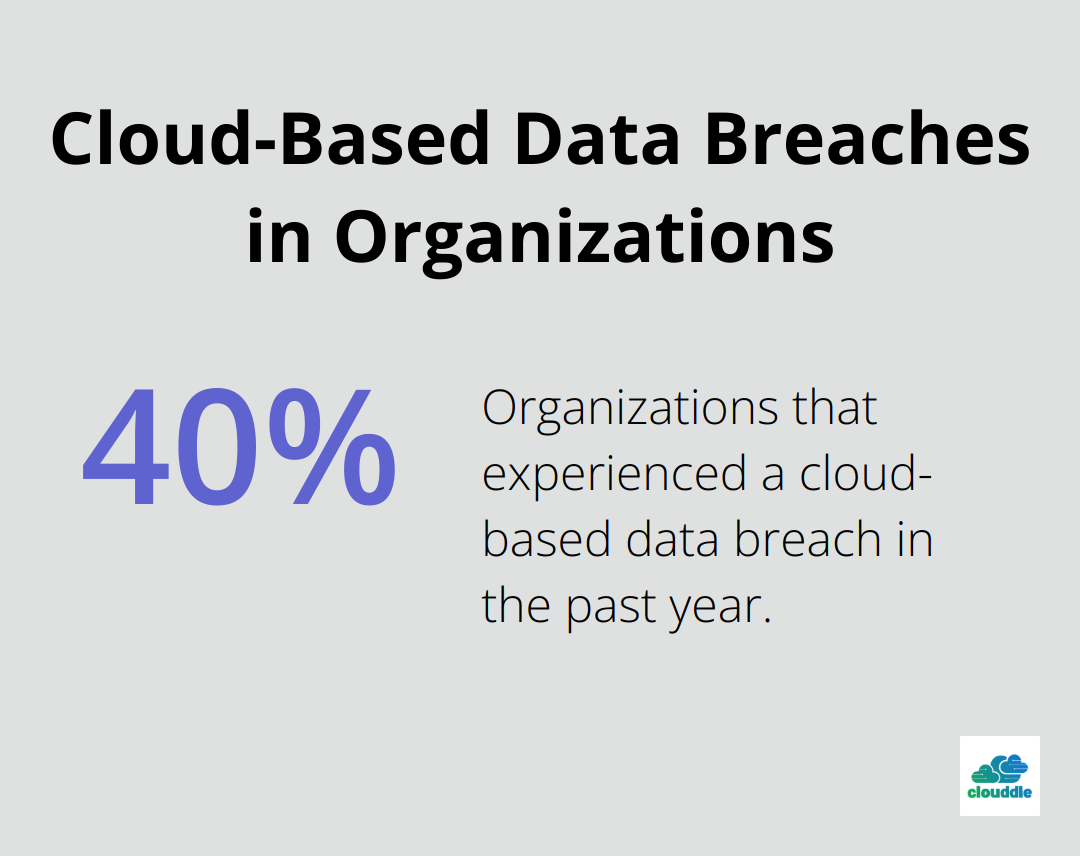 Cloud-Based Data Breaches in Organizations

40%

Organizations that experienced a cloud-based data breach in the past year.

clouddle