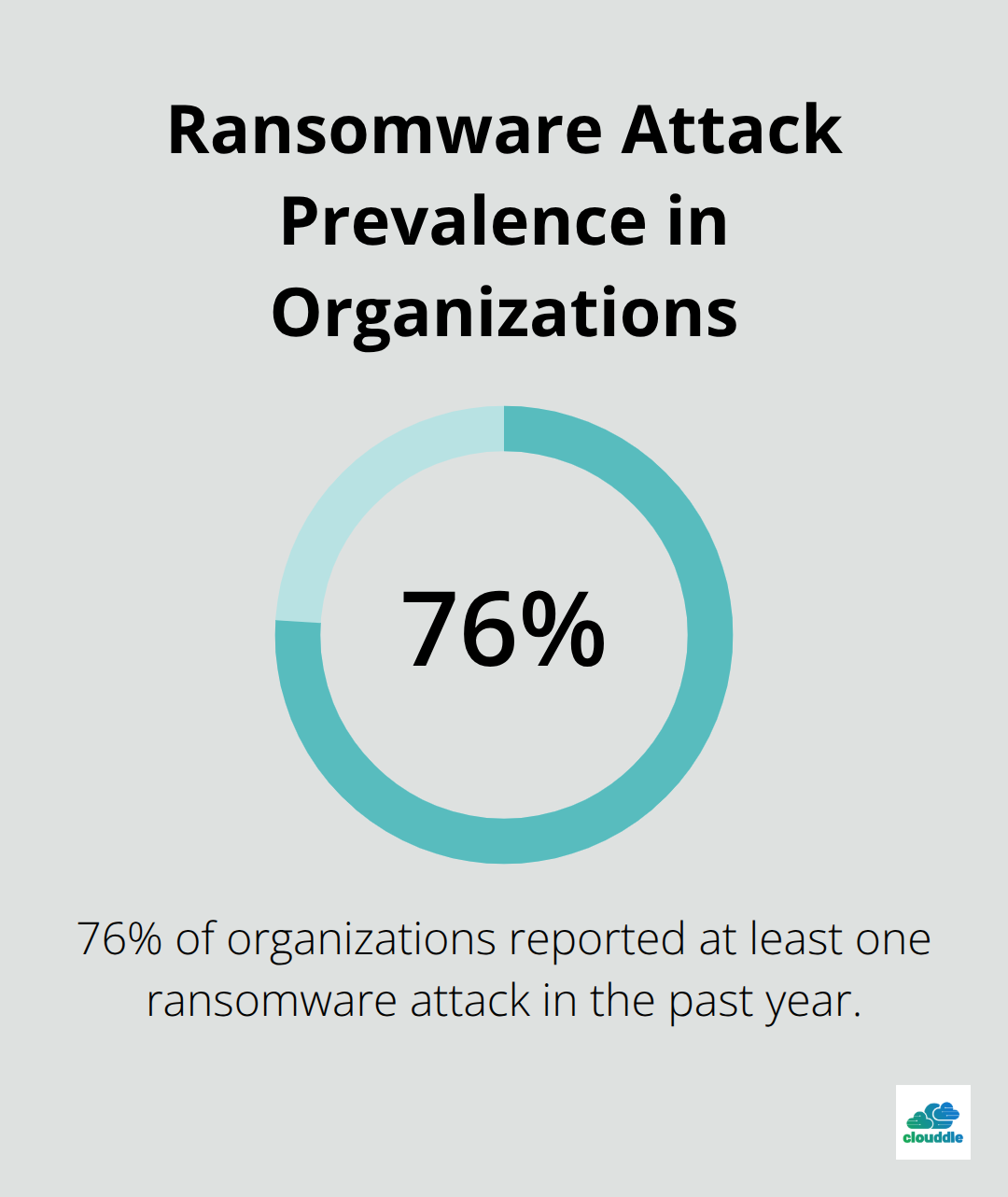 Ransomware Attack Prevalence in Organizations

76%

76% of organizations reported at least one ransomware attack in the past year.

clouddle