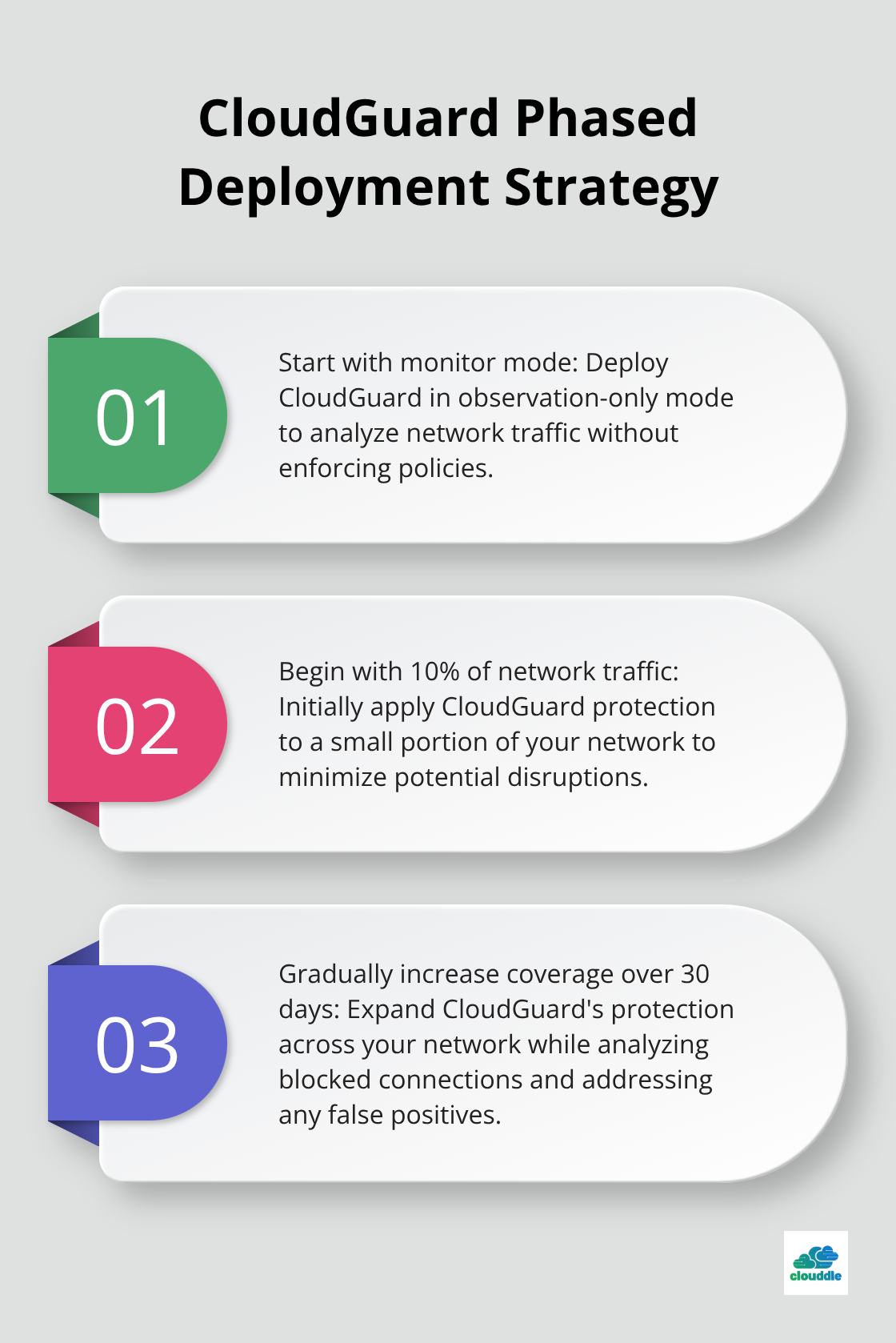 CloudGuard Phased Deployment Strategy

01

Start with monitor mode: Deploy CloudGuard in observation-only mode to analyze network traffic without enforcing policies.

02

Begin with 10% of network traffic: Initially apply CloudGuard protection to a small portion of your network to minimize potential disruptions.

03

Gradually increase coverage over 30 days: Expand CloudGuard's protection across your network while analyzing blocked connections and addressing any false positives.

clouddle