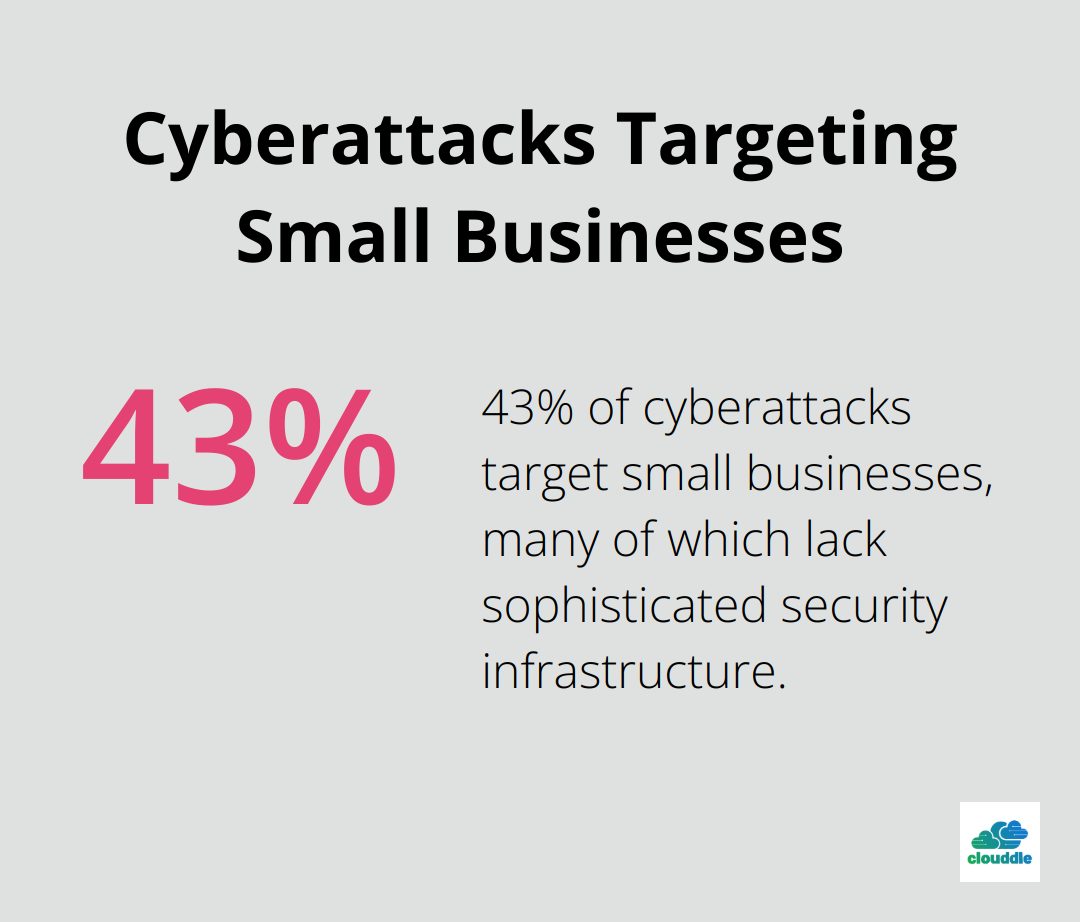 Cyberattacks Targeting Small Businesses

43%

43% of cyberattacks target small businesses, many of which lack sophisticated security infrastructure.

clouddle