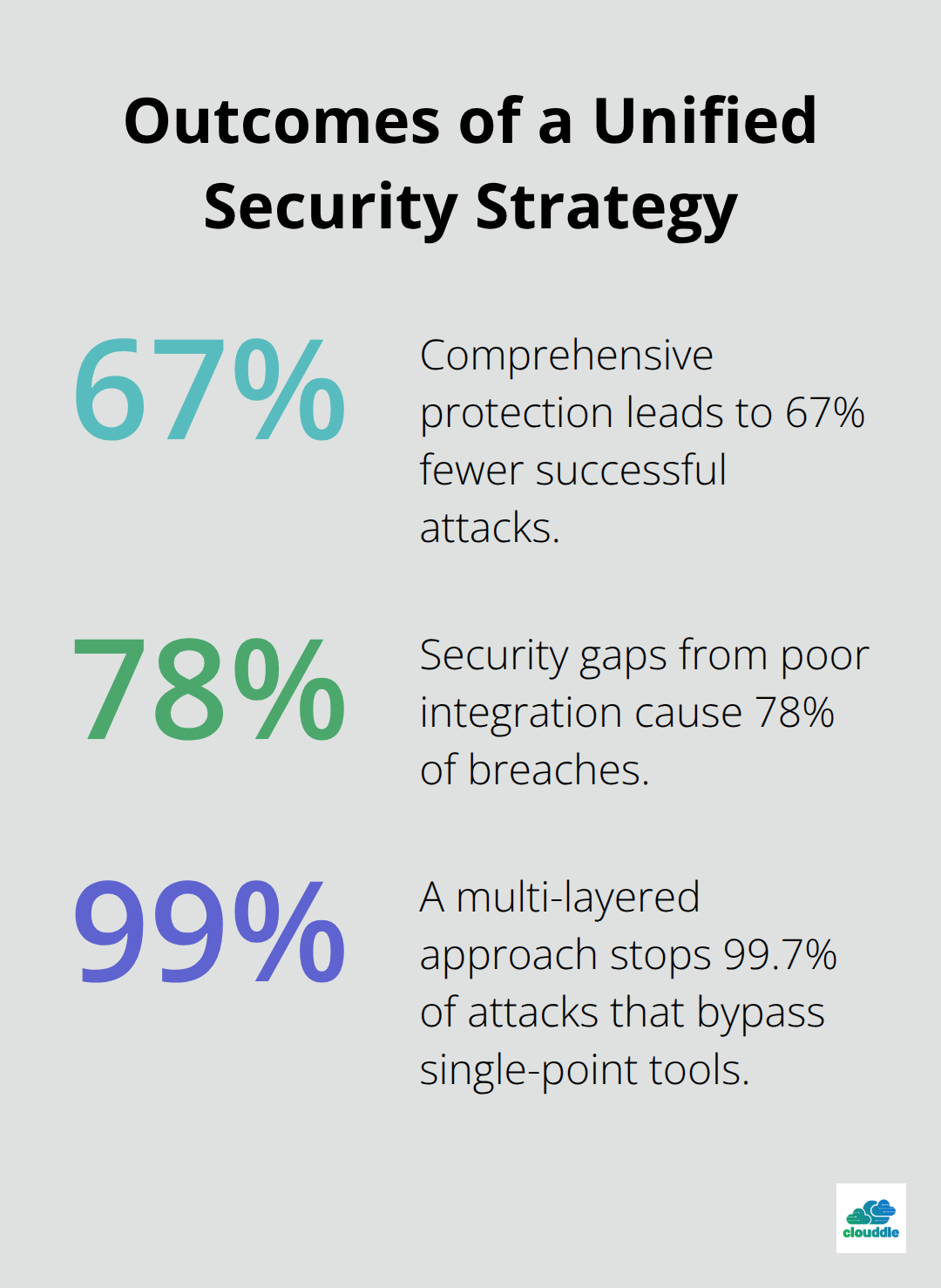 Outcomes of a Unified Security Strategy

67%

Comprehensive protection leads to 67% fewer successful attacks.

78%

Security gaps from poor integration cause 78% of breaches.

99%

A multi-layered approach stops 99.7% of attacks that bypass single-point tools.

clouddle