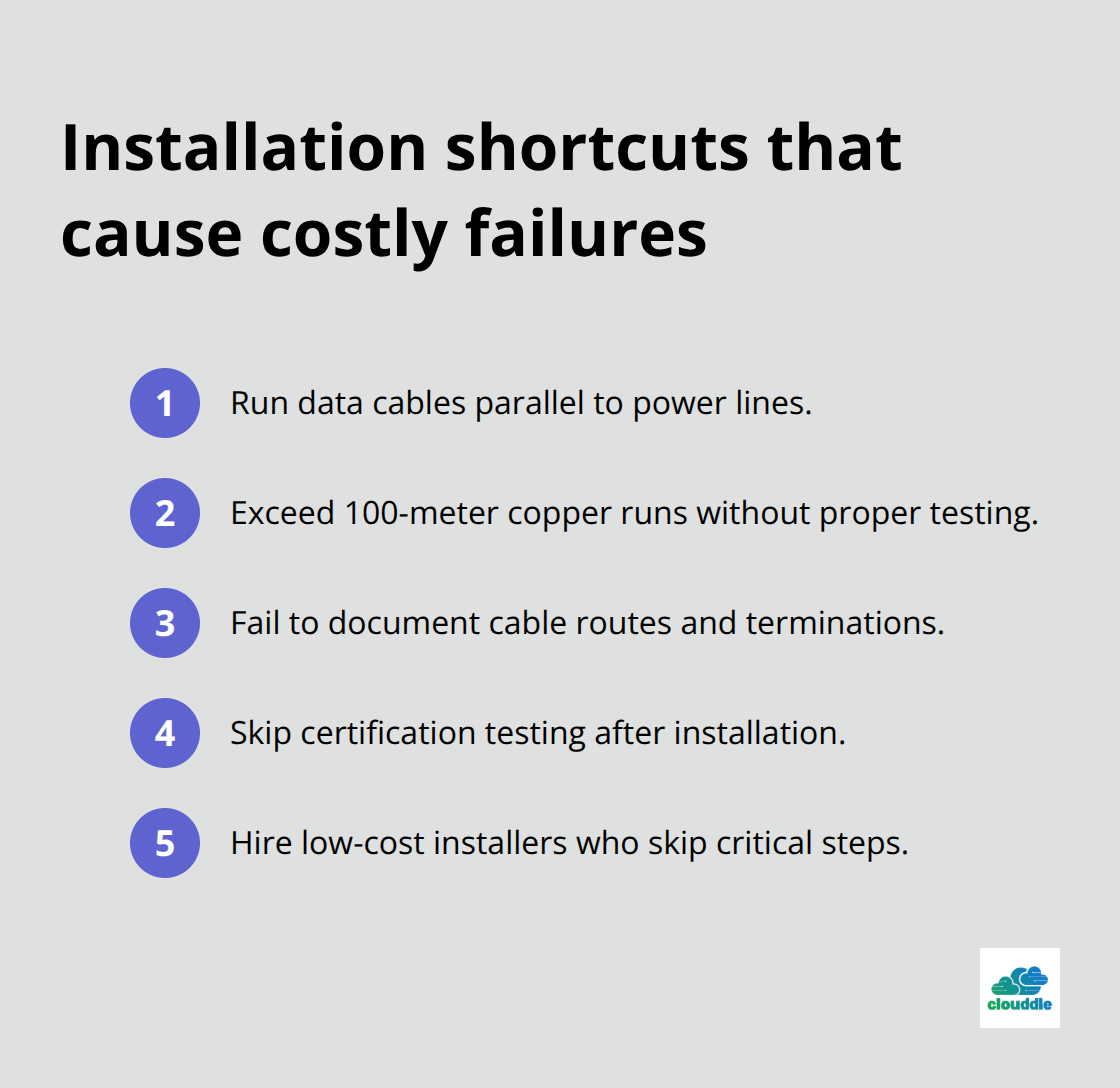 Installation shortcuts that cause costly failures

1 Run data cables parallel to power lines.

2 Exceed 100-meter copper runs without proper testing.

3 Fail to document cable routes and terminations.

4 Skip certification testing after installation.

5 Hire low-cost installers who skip critical steps.

clouddle