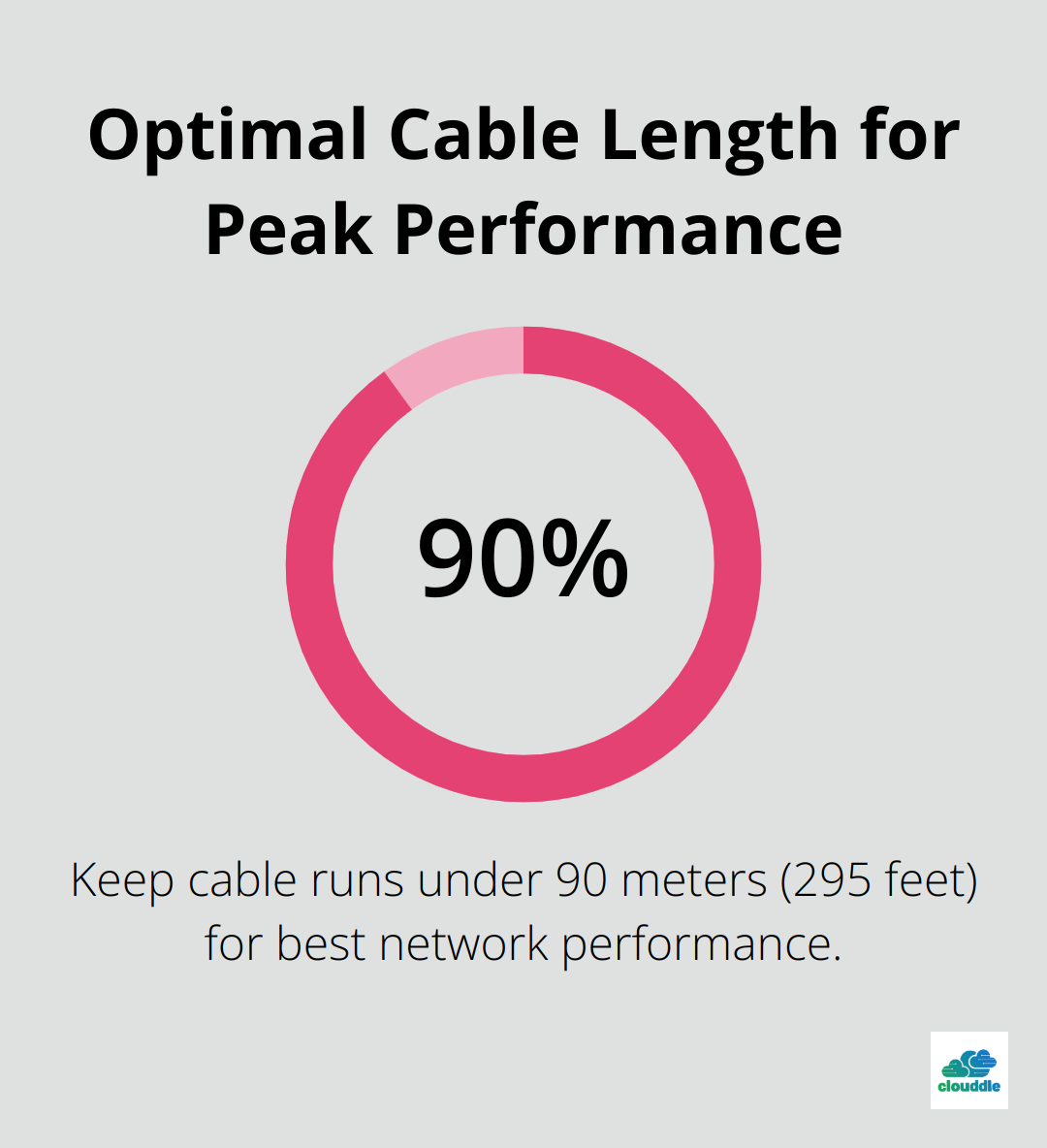 Optimal Cable Length for Peak Performance

90%

Keep cable runs under 90 meters (295 feet) for best network performance.

clouddle