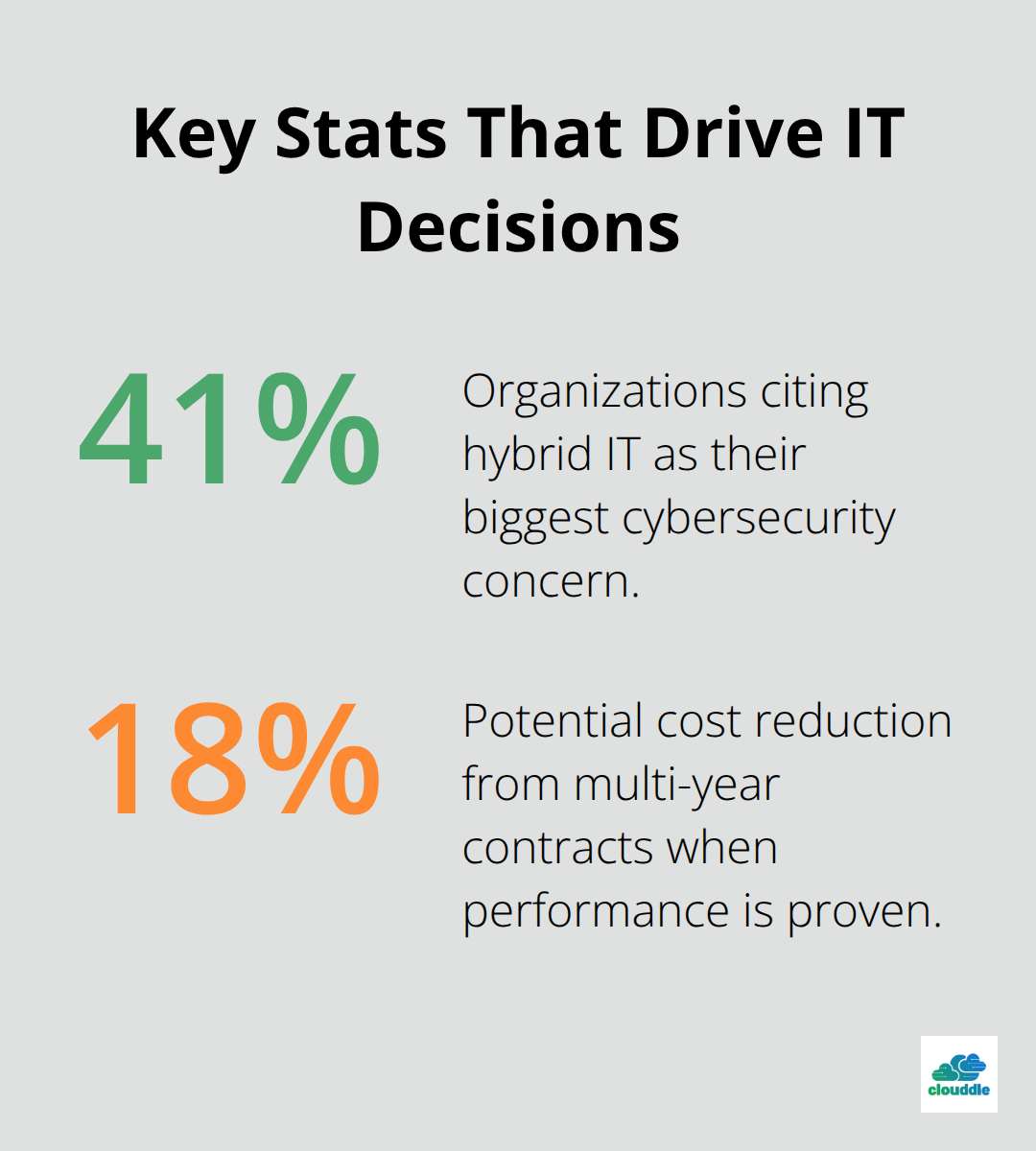 Key Stats That Drive IT Decisions

41%

Organizations citing hybrid IT as their biggest cybersecurity concern.

18%

Potential cost reduction from multi-year contracts when performance is proven.

clouddle