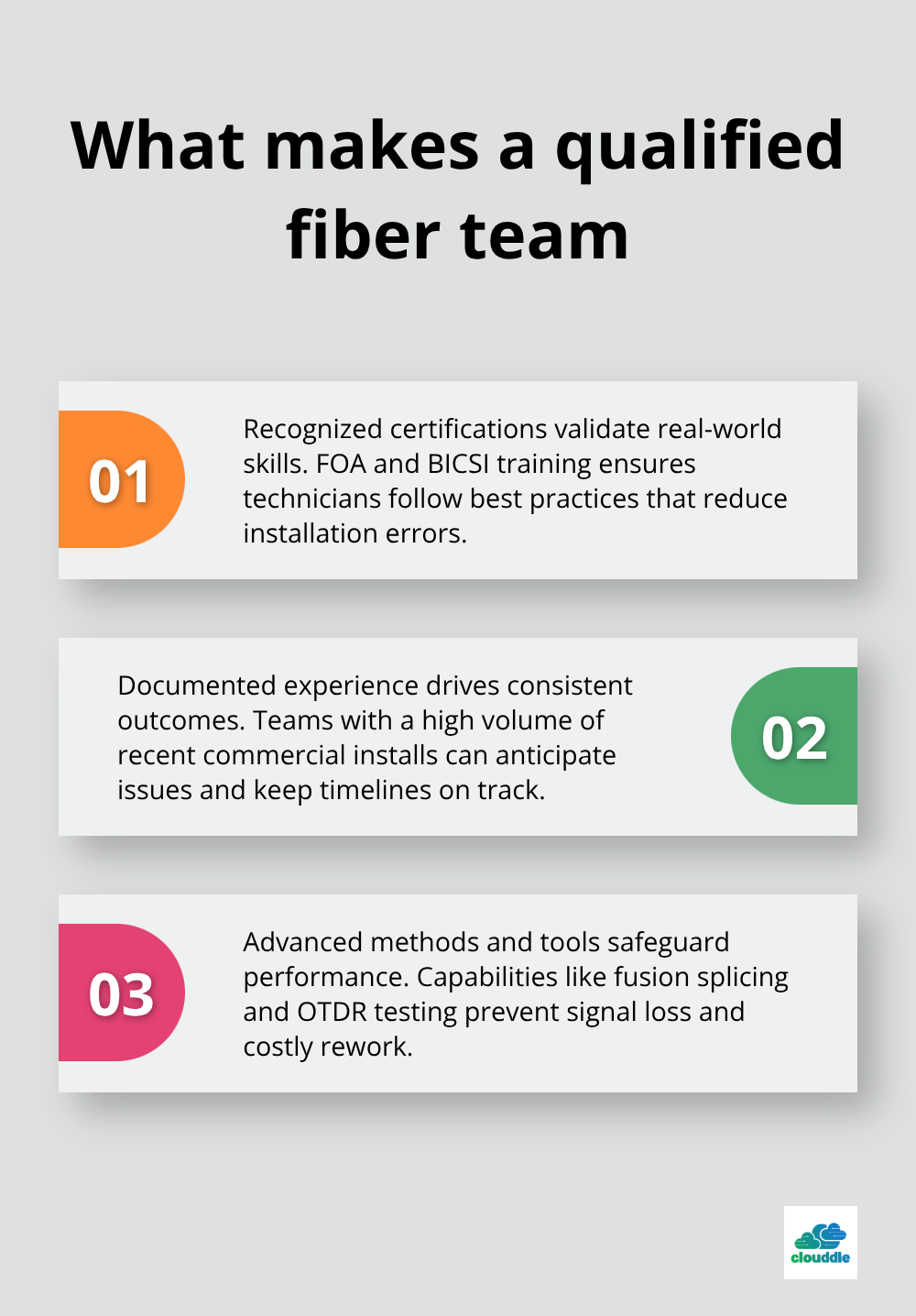 What makes a qualified fiber team

01

Recognized certifications validate real-world skills. FOA and BICSI training ensures technicians follow best practices that reduce installation errors.

Documented experience drives consistent outcomes. Teams with a high volume of recent commercial installs can anticipate issues and keep timelines on track.

02

03

Advanced methods and tools safeguard performance. Capabilities like fusion splicing and OTDR testing prevent signal loss and costly rework.

clouddle