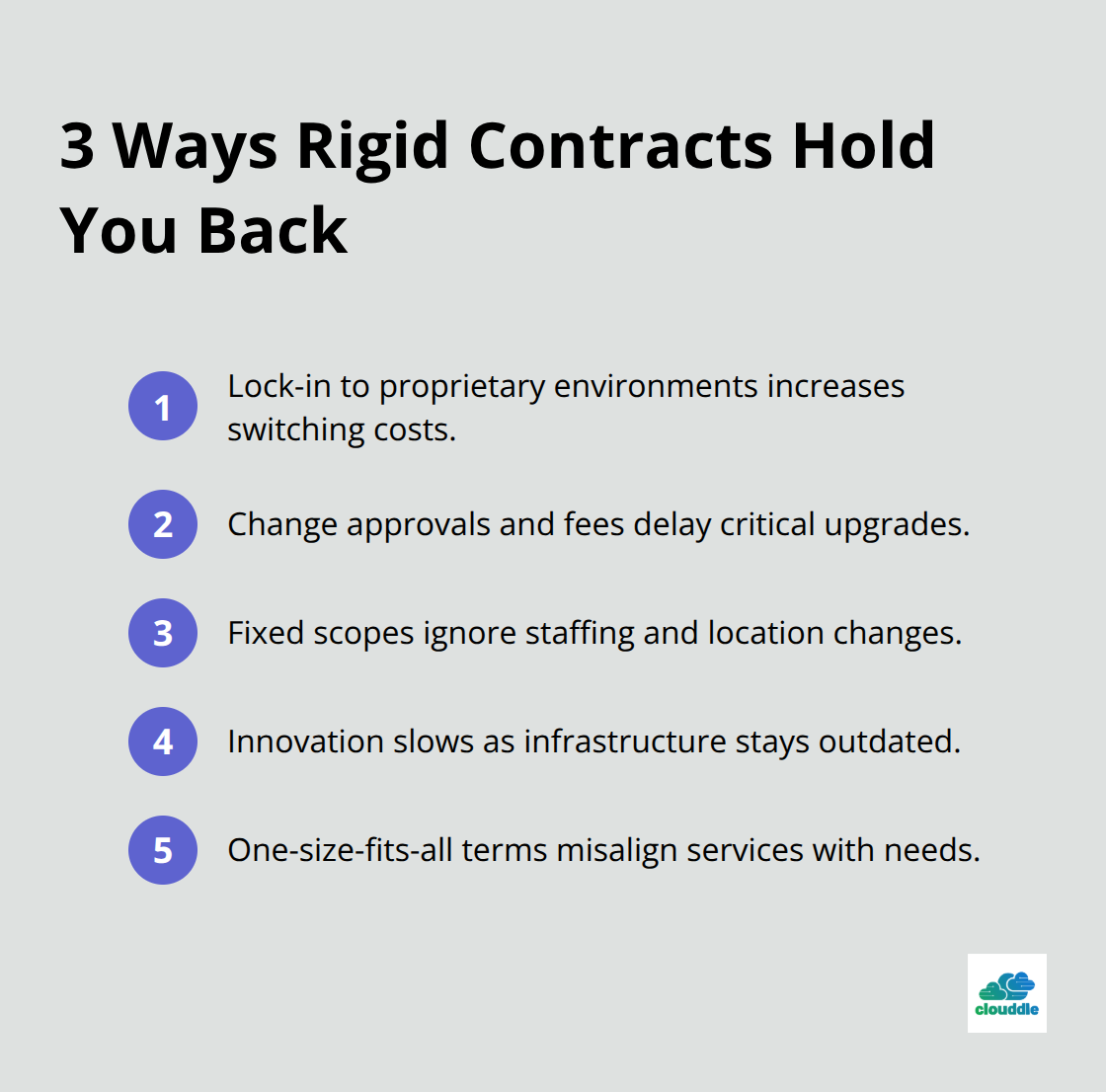 3 Ways Rigid Contracts Hold You Back

1 Lock-in to proprietary environments increases switching costs.

2 Change approvals and fees delay critical upgrades.

3 Fixed scopes ignore staffing and location changes.

4 Innovation slows as infrastructure stays outdated.

5 One-size-fits-all terms misalign services with needs.

clouddle