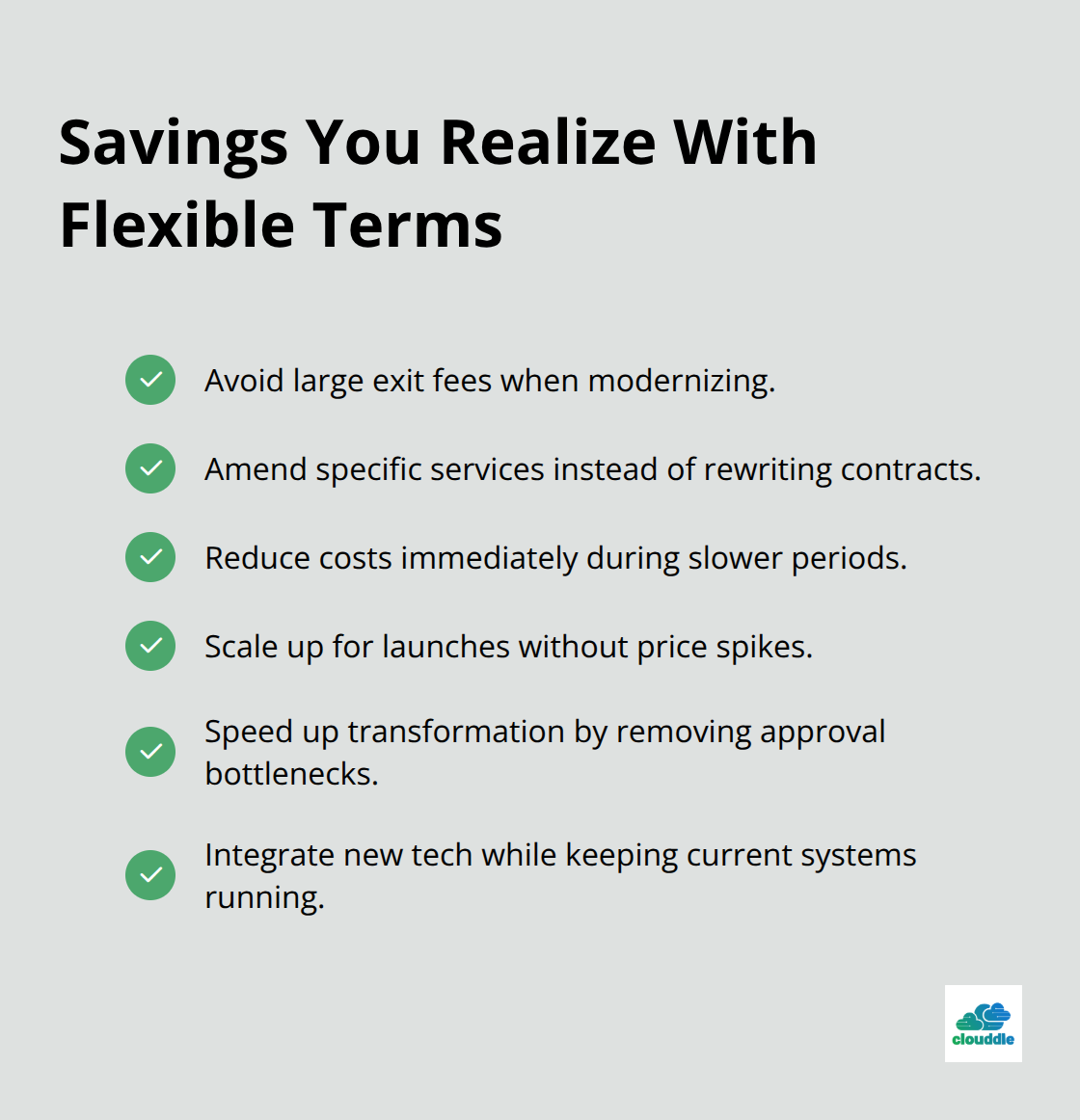 Savings You Realize With Flexible Terms

Avoid large exit fees when modernizing.

Amend specific services instead of rewriting contracts.

Reduce costs immediately during slower periods.

Scale up for launches without price spikes.

Speed up transformation by removing approval bottlenecks.

Integrate new tech while keeping current systems running.

clouddle