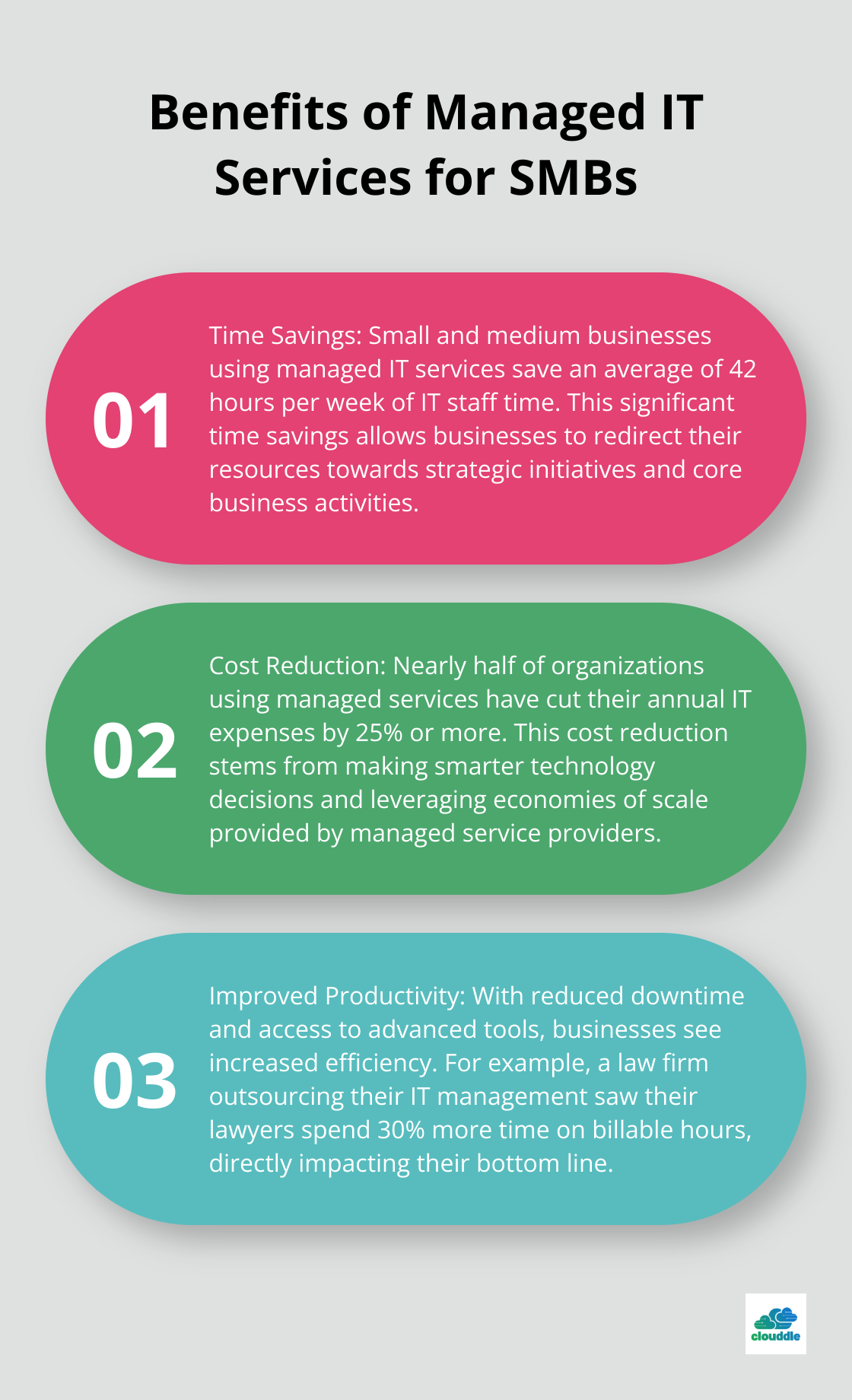 Benefits of Managed IT Services for SMBs

01

Time Savings: Small and medium businesses using managed IT services save an average of 42 hours per week of IT staff time. This significant time savings allows businesses to redirect their resources towards strategic initiatives and core business activities.

02

Cost Reduction: Nearly half of organizations using managed services have cut their annual IT expenses by 25% or more. This cost reduction stems from making smarter technology decisions and leveraging economies of scale provided by managed service providers.

03

Improved Productivity: With reduced downtime and access to advanced tools, businesses see increased efficiency. For example, a law firm outsourcing their IT management saw their lawyers spend 30% more time on billable hours, directly impacting their bottom line.

clouddle