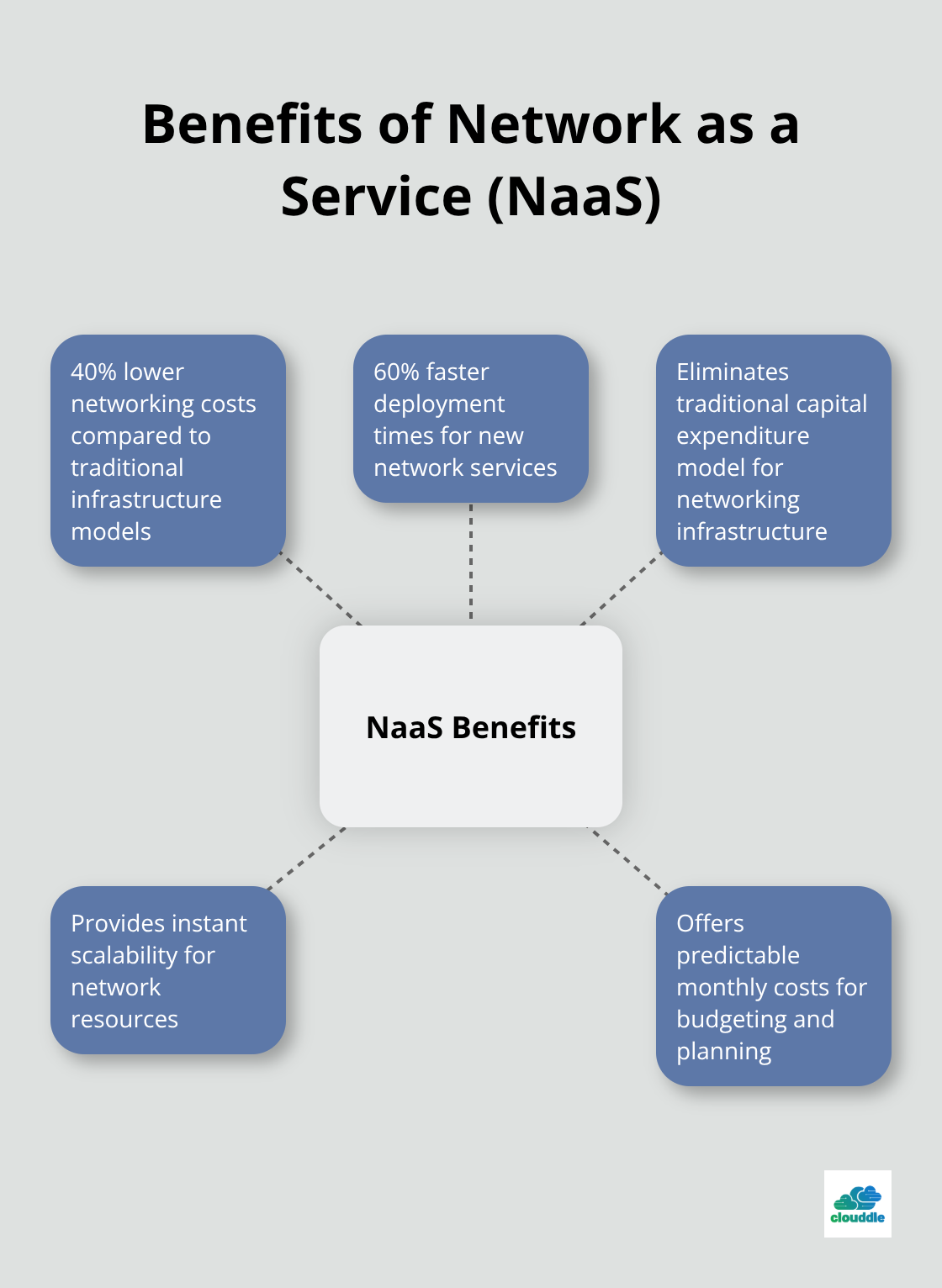 Benefits of Network as a Service (NaaS)

40% lower networking costs compared to traditional infrastructure models

60% faster deployment times for new network services

Eliminates traditional capital expenditure model for networking infrastructure

NaaS Benefits

Provides instant scalability for network resources

Offers predictable monthly costs for budgeting and planning

clouddle