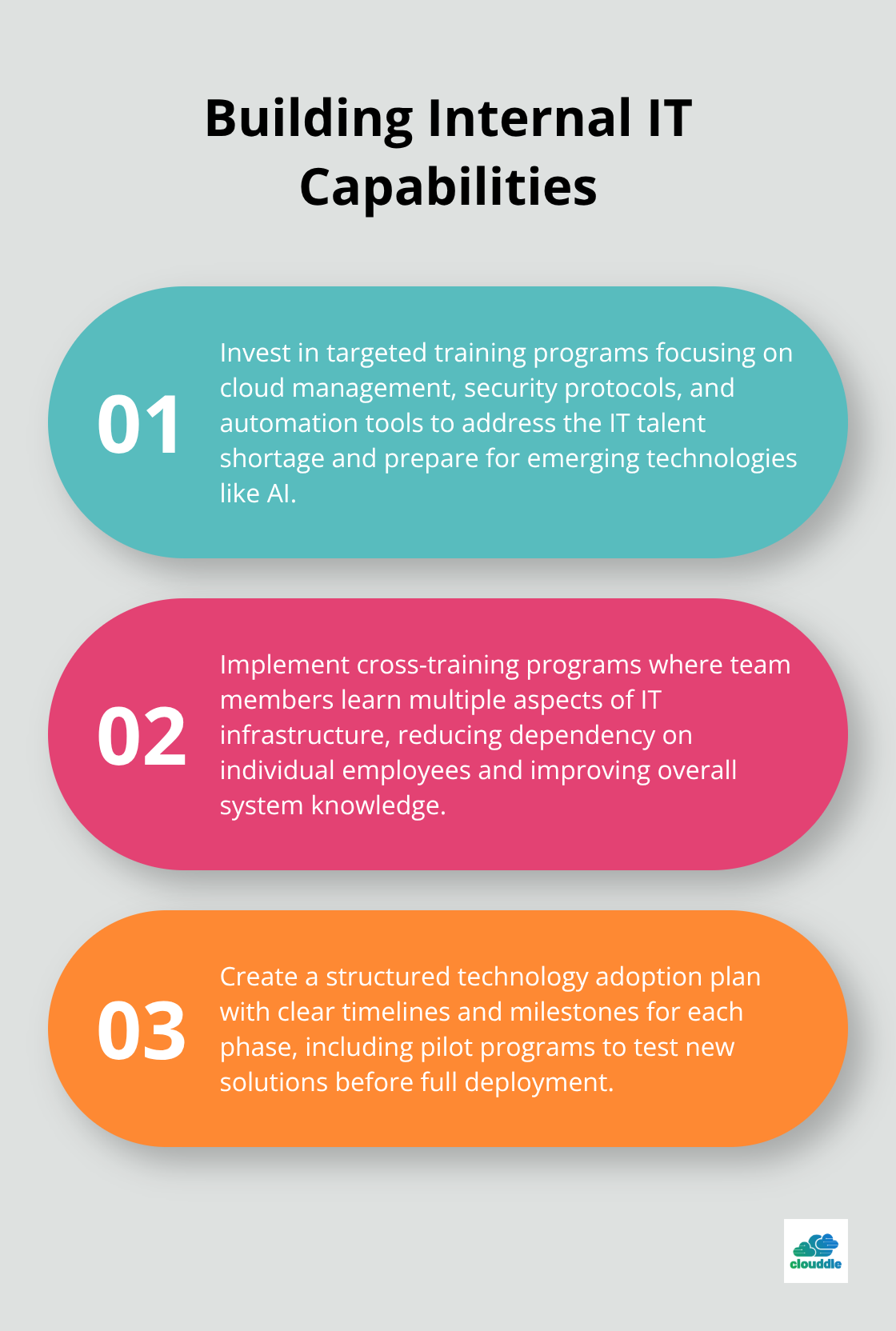 Building Internal IT Capabilities

01

Invest in targeted training programs focusing on cloud management, security protocols, and automation tools to address the IT talent shortage and prepare for emerging technologies like AI.

02

Implement cross-training programs where team members learn multiple aspects of IT infrastructure, reducing dependency on individual employees and improving overall system knowledge.

03

Create a structured technology adoption plan with clear timelines and milestones for each phase, including pilot programs to test new solutions before full deployment.

clouddle