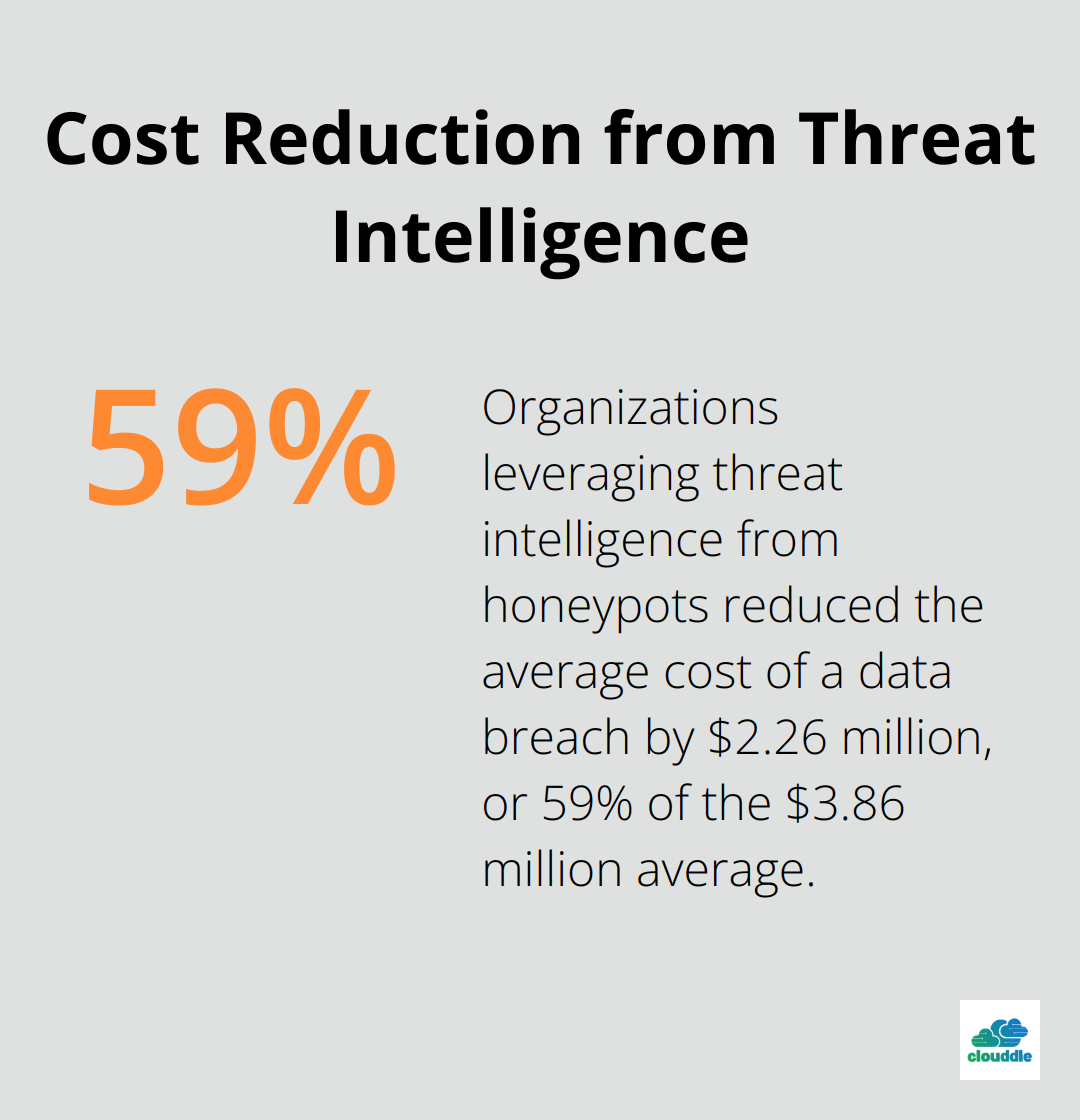 Cost Reduction from Threat Intelligence

59%

Organizations leveraging threat intelligence from honeypots reduced the average cost of a data breach by \$2.26 million, or 59% of the \$3.86 million average.

clouddle