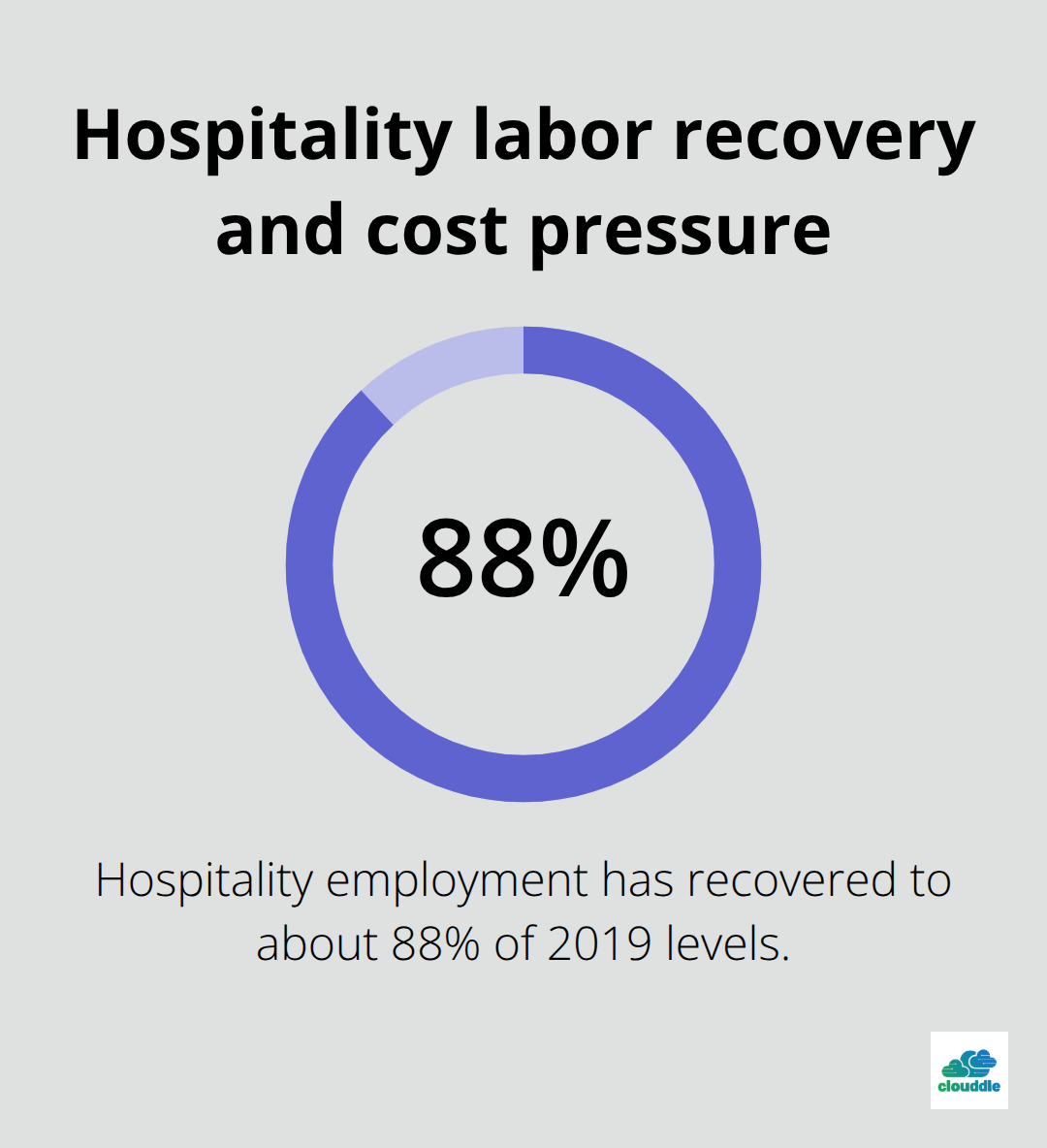 Hospitality labor recovery and cost pressure

88%

Hospitality employment has recovered to about 88% of 2019 levels.

clouddle