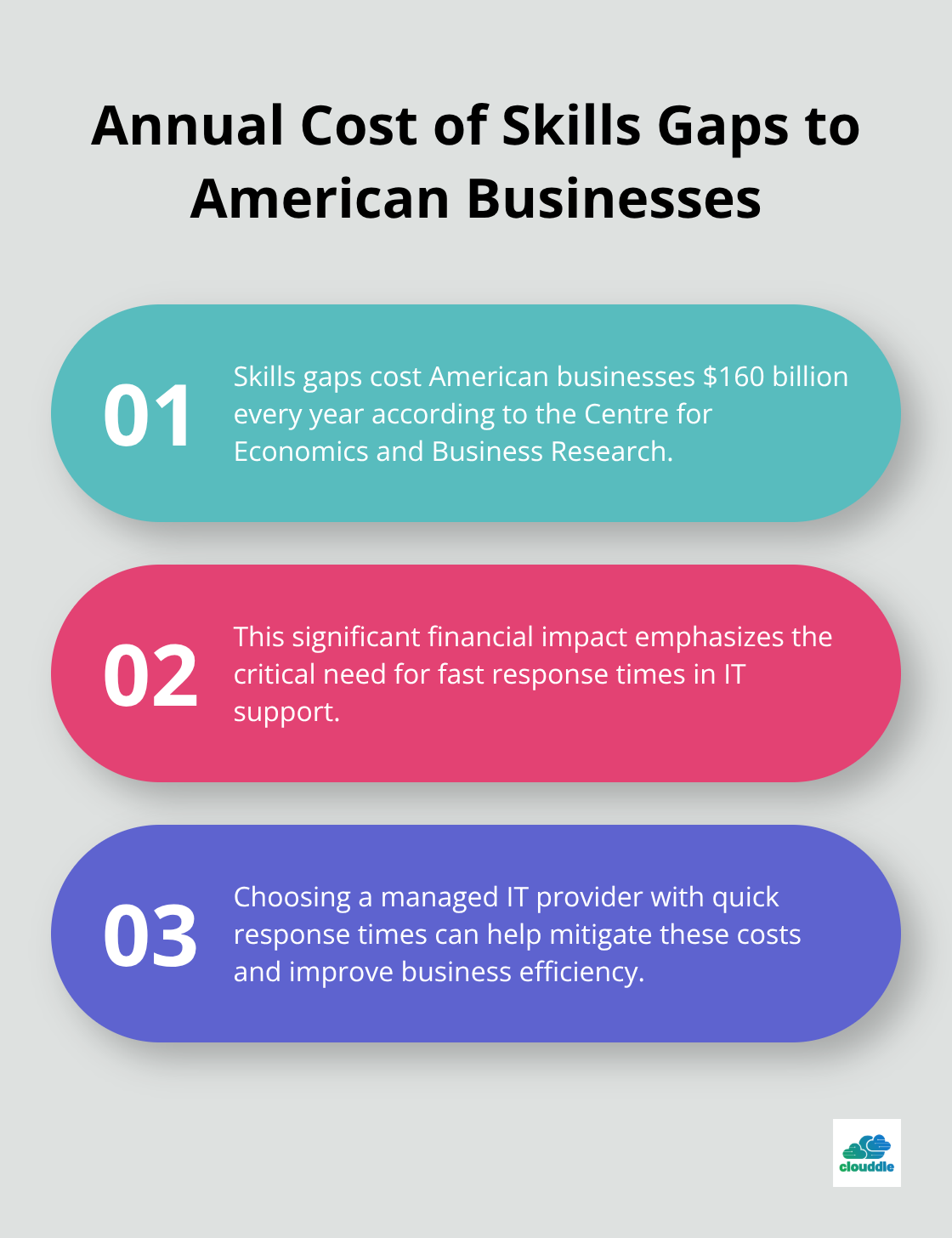 Annual Cost of Skills Gaps to American Businesses

01

Skills gaps cost American businesses \$160 billion every year according to the Centre for Economics and Business Research.

02

This significant financial impact emphasizes the critical need for fast response times in IT support.

03

Choosing a managed IT provider with quick response times can help mitigate these costs and improve business efficiency.

clouddle