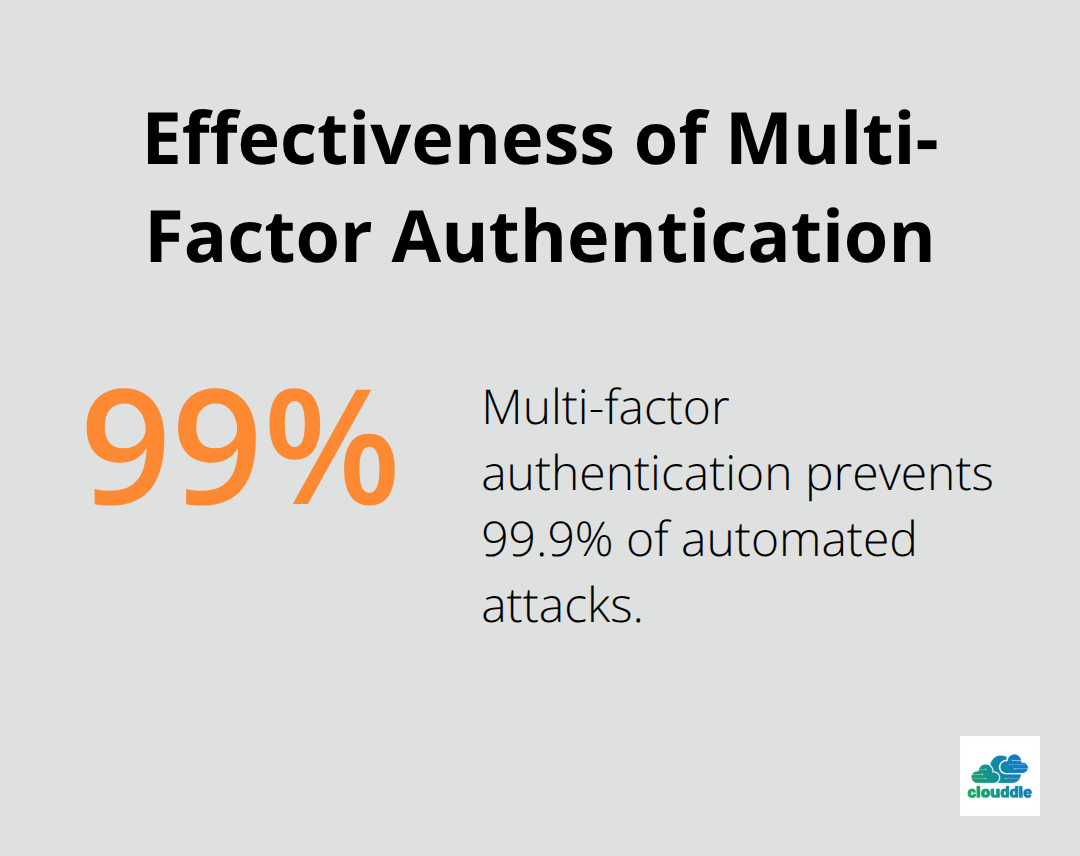 Effectiveness of Multi-Factor Authentication

99%

Multi-factor authentication prevents 99.9% of automated attacks.

clouddle