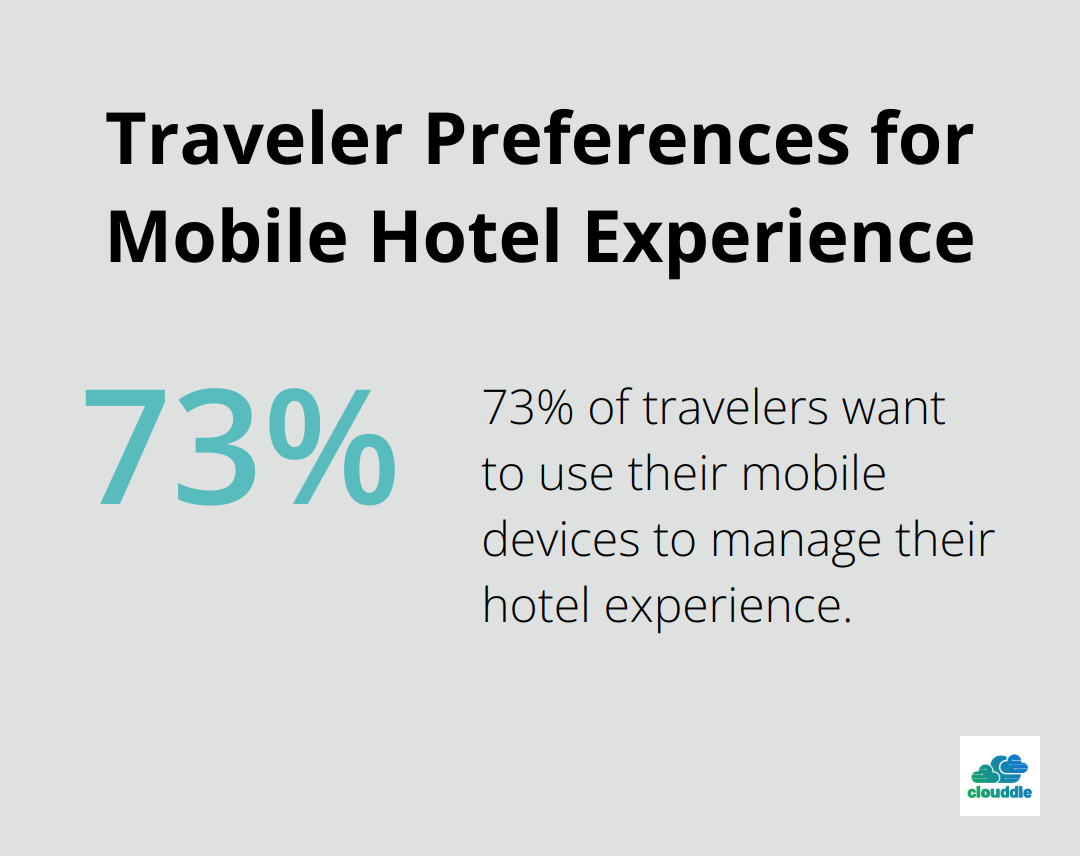 Traveler Preferences for Mobile Hotel Experience

73%

73% of travelers want to use their mobile devices to manage their hotel experience.

clouddle