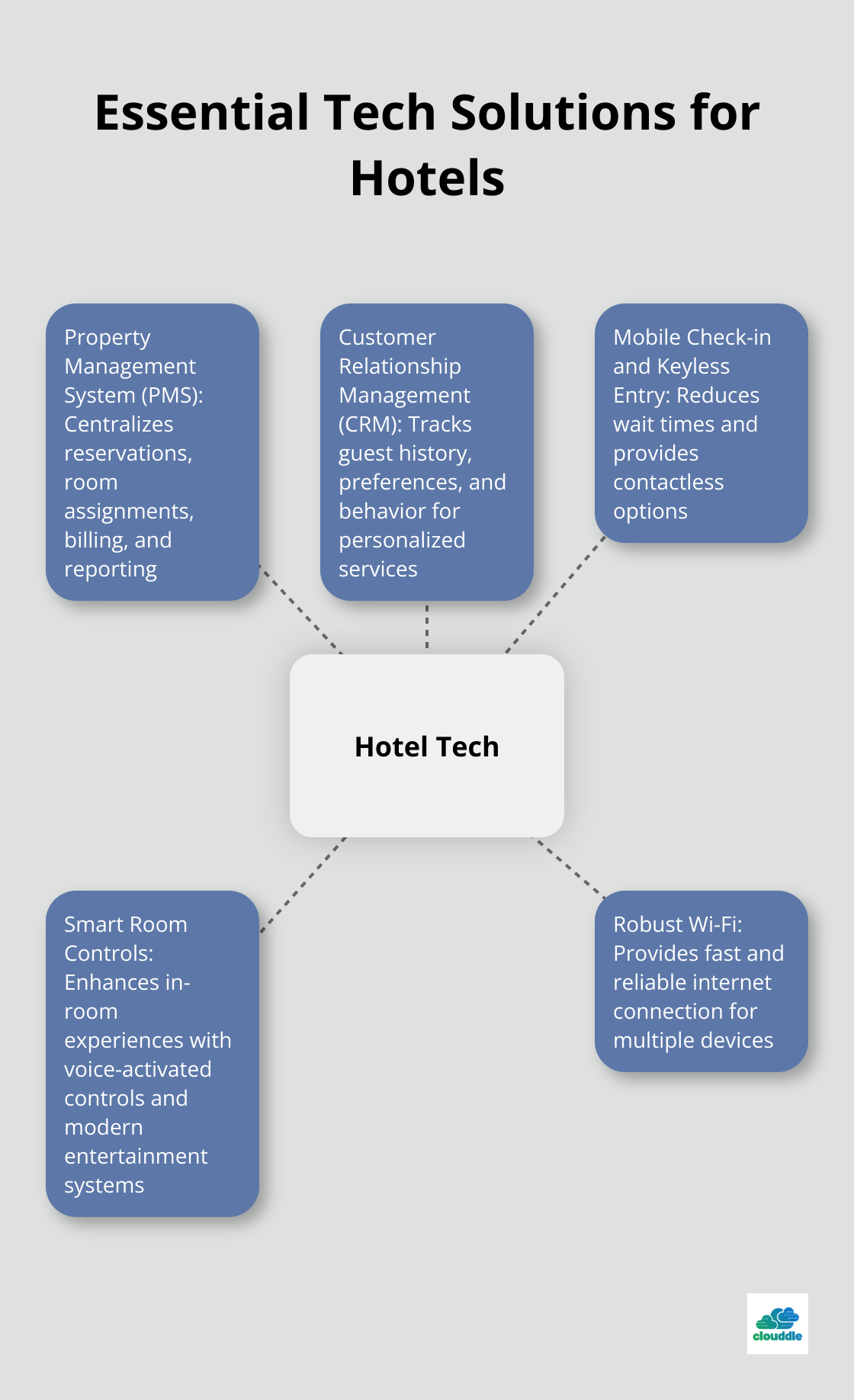 Essential Tech Solutions for Hotels

Property Management System (PMS): Centralizes reservations, room assignments, billing, and reporting

Customer Relationship Management (CRM): Tracks guest history, preferences, and behavior for personalized services

Mobile Check-in and Keyless Entry: Reduces wait times and provides contactless options

Hotel Tech

Smart Room Controls: Enhances in-room experiences with voice-activated controls and modern entertainment systems

Robust Wi-Fi: Provides fast and reliable internet connection for multiple devices

clouddle