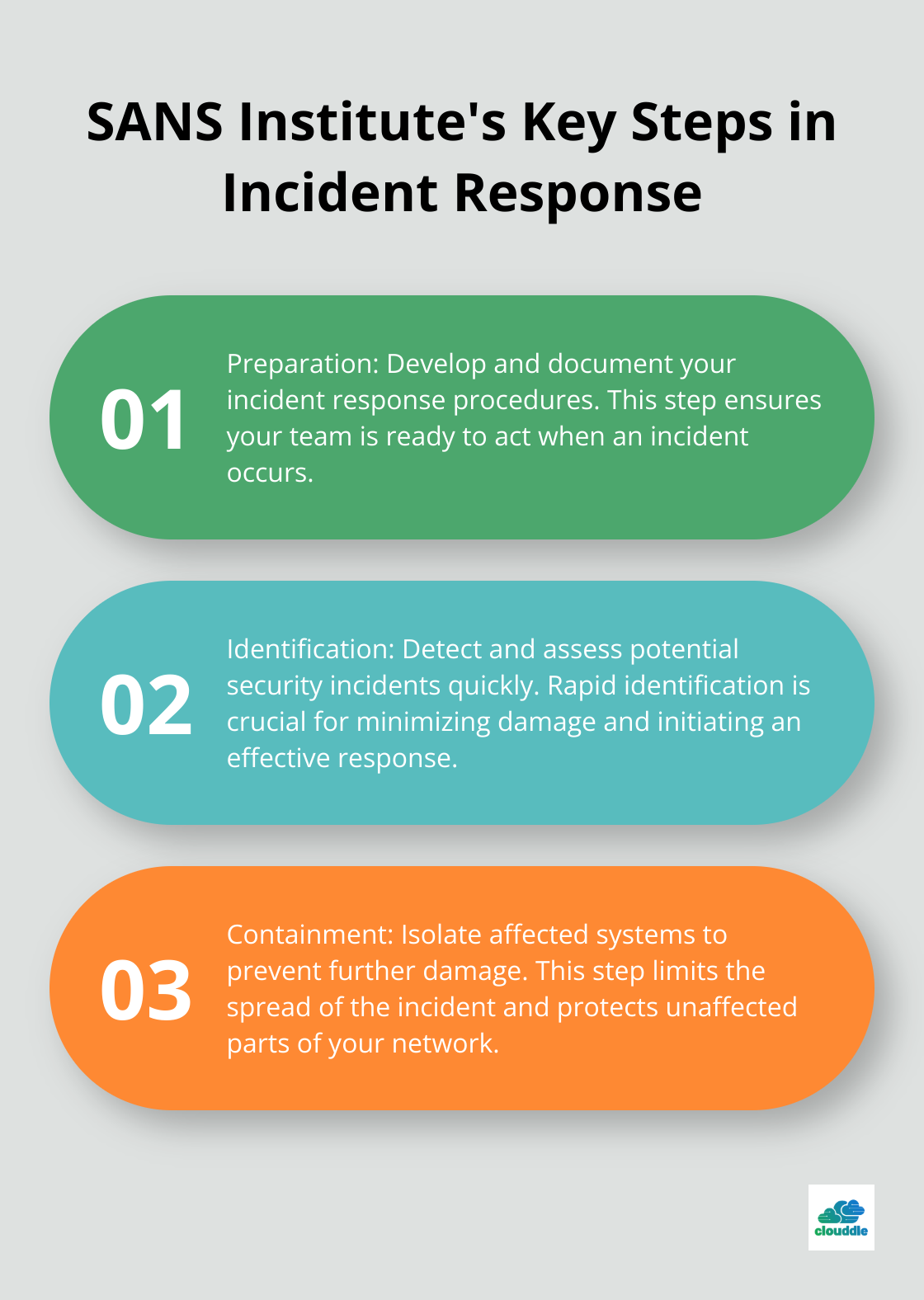 SANS Institute's Key Steps in Incident Response

01

Preparation: Develop and document your incident response procedures. This step ensures your team is ready to act when an incident occurs.

02

Identification: Detect and assess potential security incidents quickly. Rapid identification is crucial for minimizing damage and initiating an effective response.

03

Containment: Isolate affected systems to prevent further damage. This step limits the spread of the incident and protects unaffected parts of your network.

clouddle