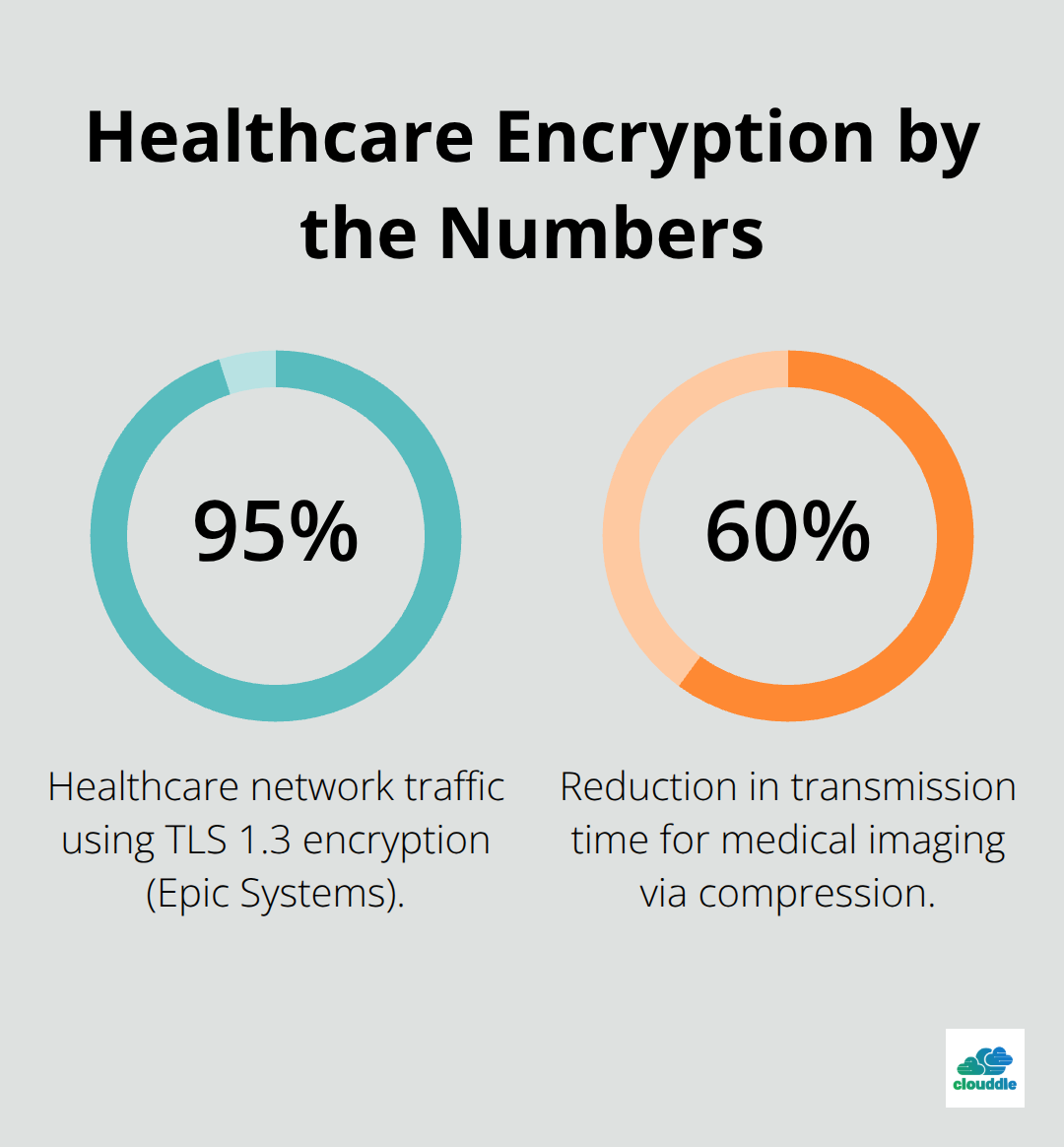 Healthcare Encryption by the Numbers

95%

Healthcare network traffic using TLS 1.3 encryption (Epic Systems).

60%

Reduction in transmission time for medical imaging via compression.

clouddle