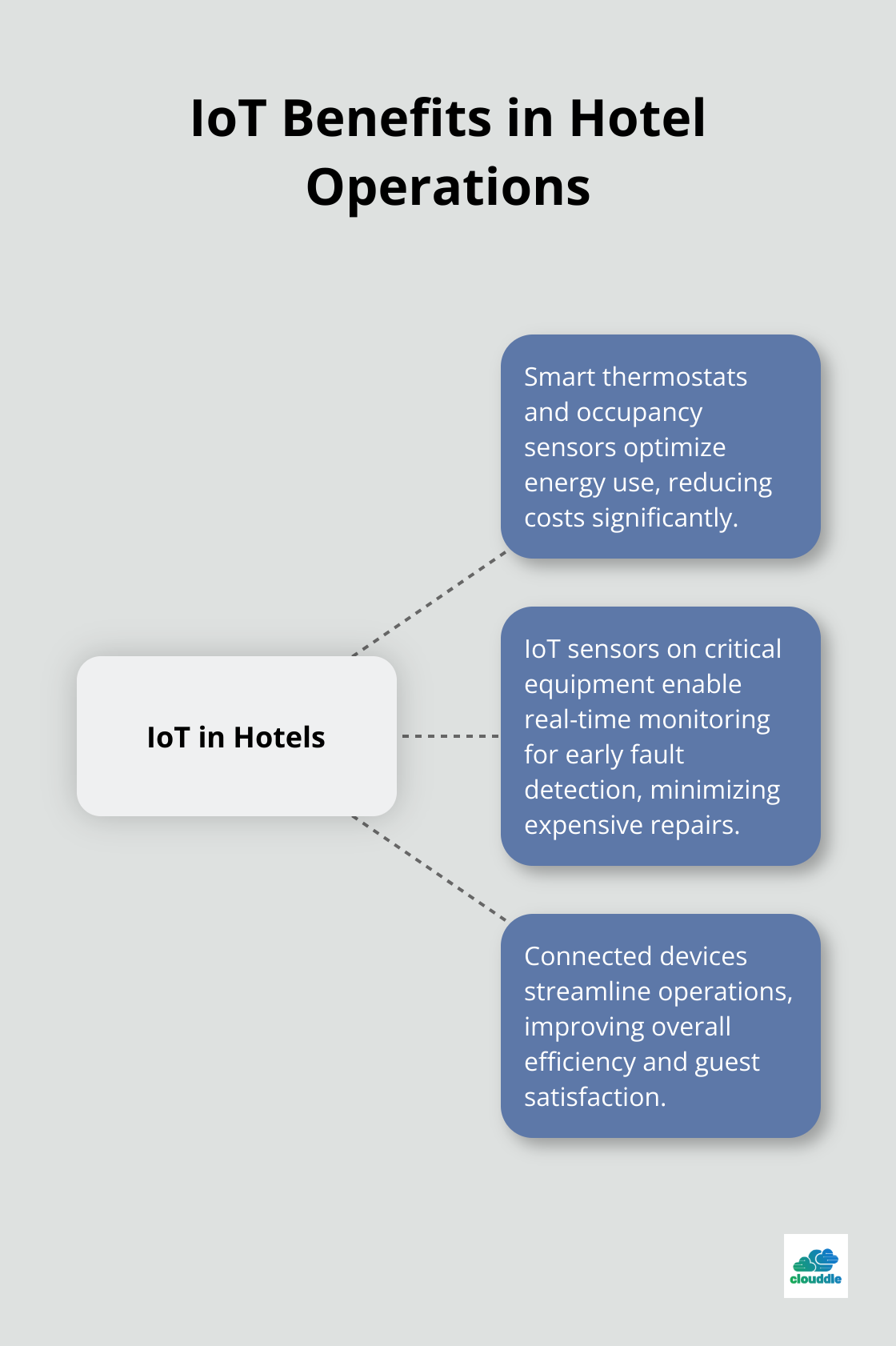 IoT Benefits in Hotel Operations

IoT in Hotels

Smart thermostats and occupancy sensors optimize energy use, reducing costs significantly.

IoT sensors on critical equipment enable real-time monitoring for early fault detection, minimizing expensive repairs.

Connected devices streamline operations, improving overall efficiency and guest satisfaction.

clouddle