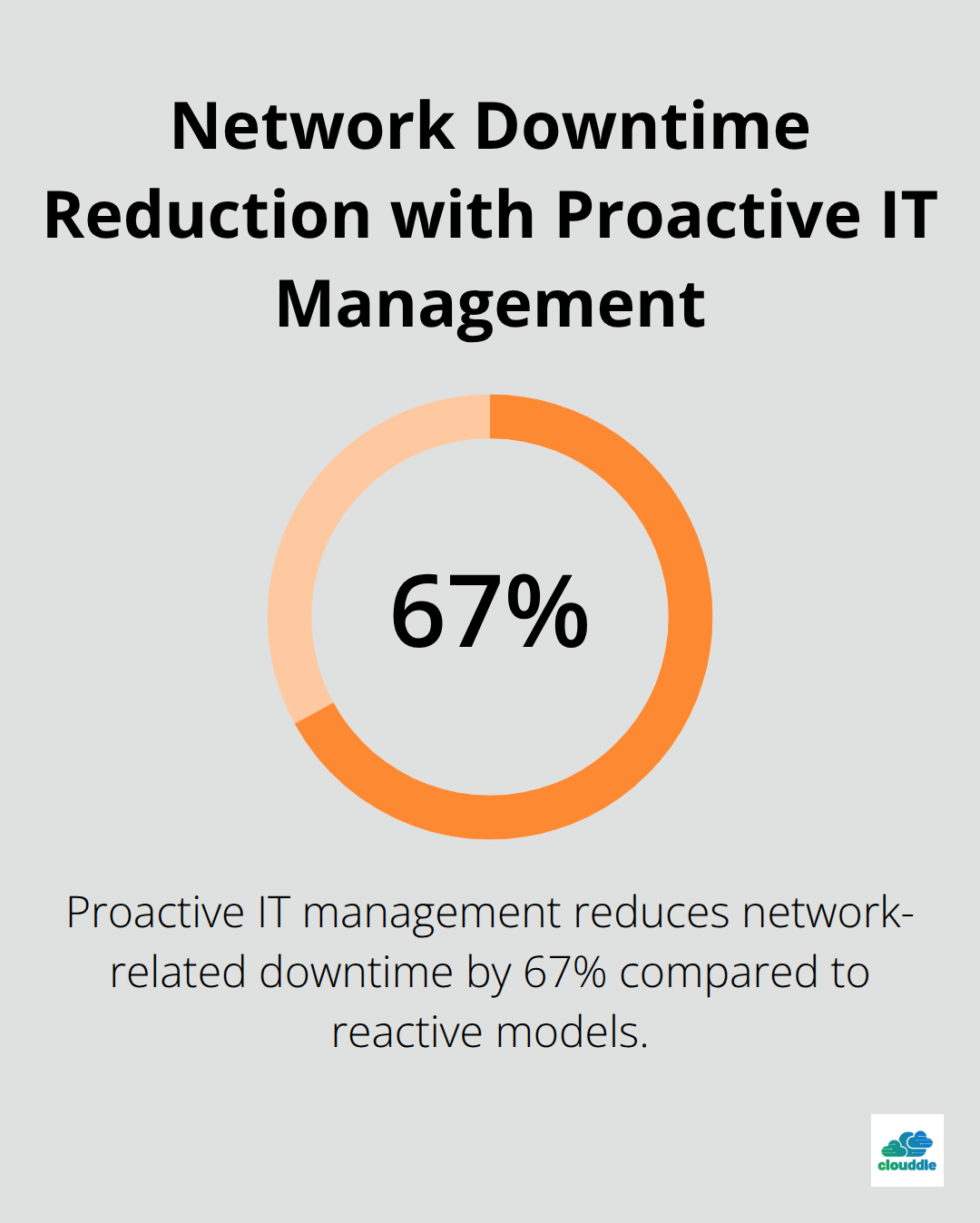 Network Downtime Reduction with Proactive IT Management

67%

Proactive IT management reduces network-related downtime by 67% compared to reactive models.

clouddle