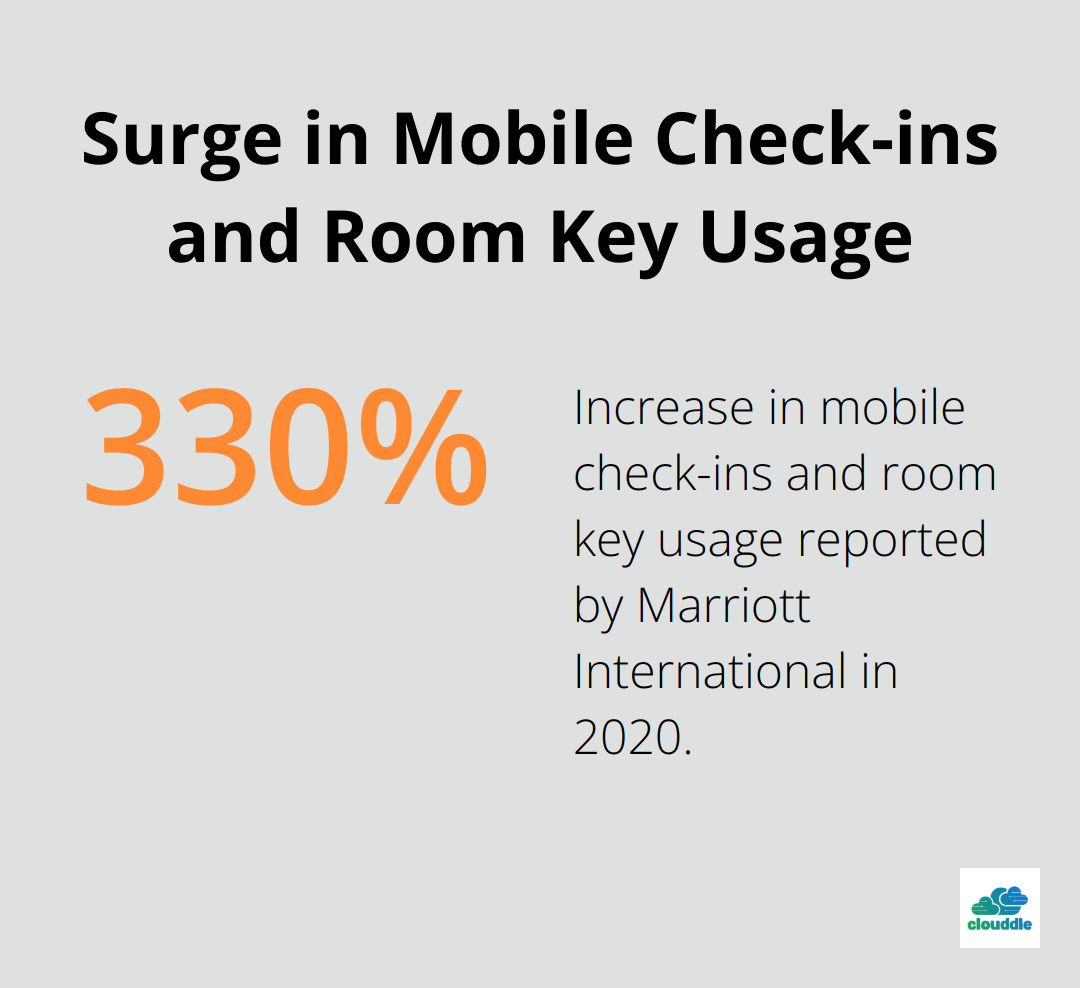 Surge in Mobile Check-ins and Room Key Usage

330%

Increase in mobile check-ins and room key usage reported by Marriott International in 2020.

clouddle