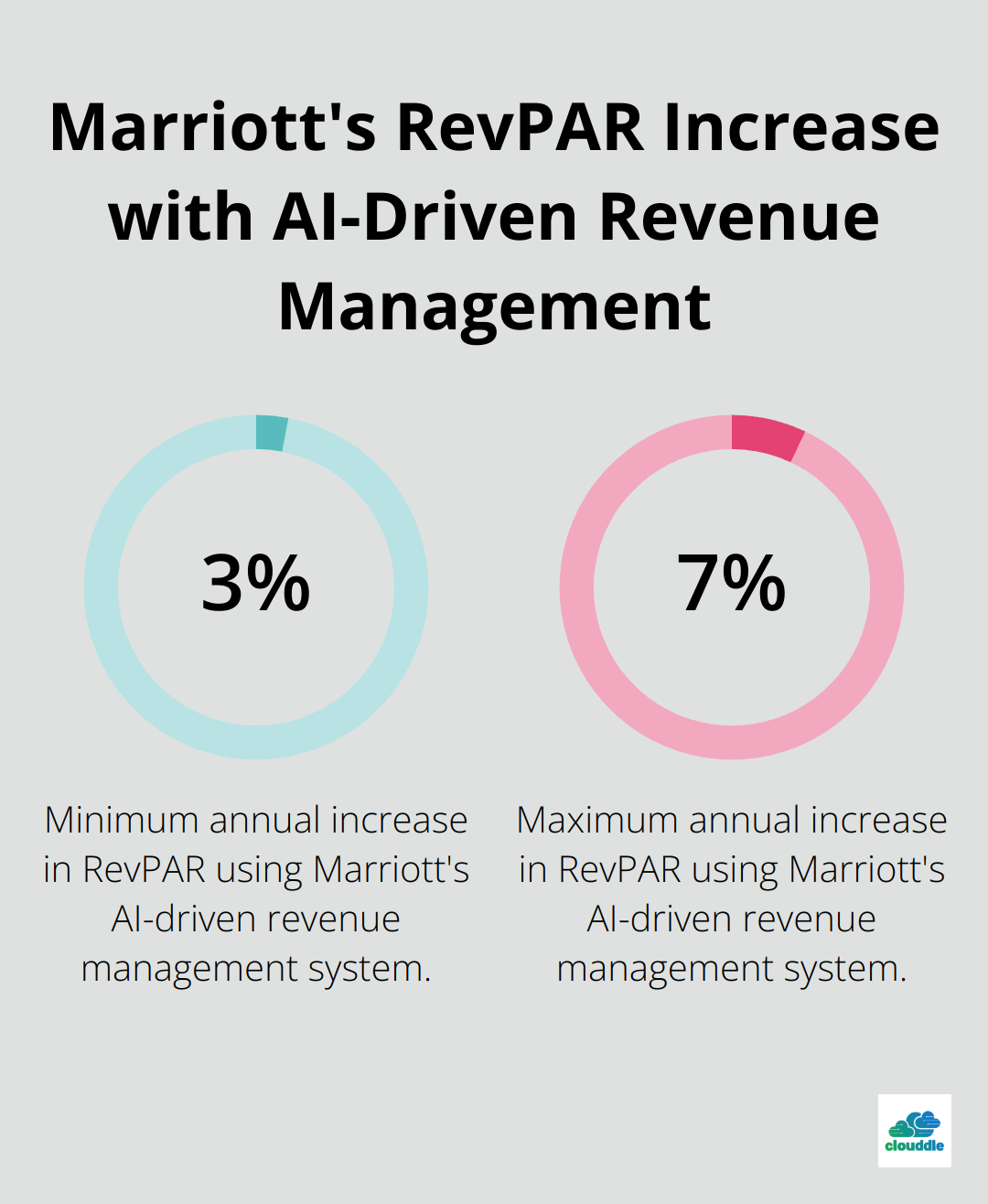 Marriott's RevPAR Increase with AI-Driven Revenue Management

3%

Minimum annual increase in RevPAR using Marriott's AI-driven revenue management system.

7%

Maximum annual increase in RevPAR using Marriott's AI-driven revenue management system.

clouddle