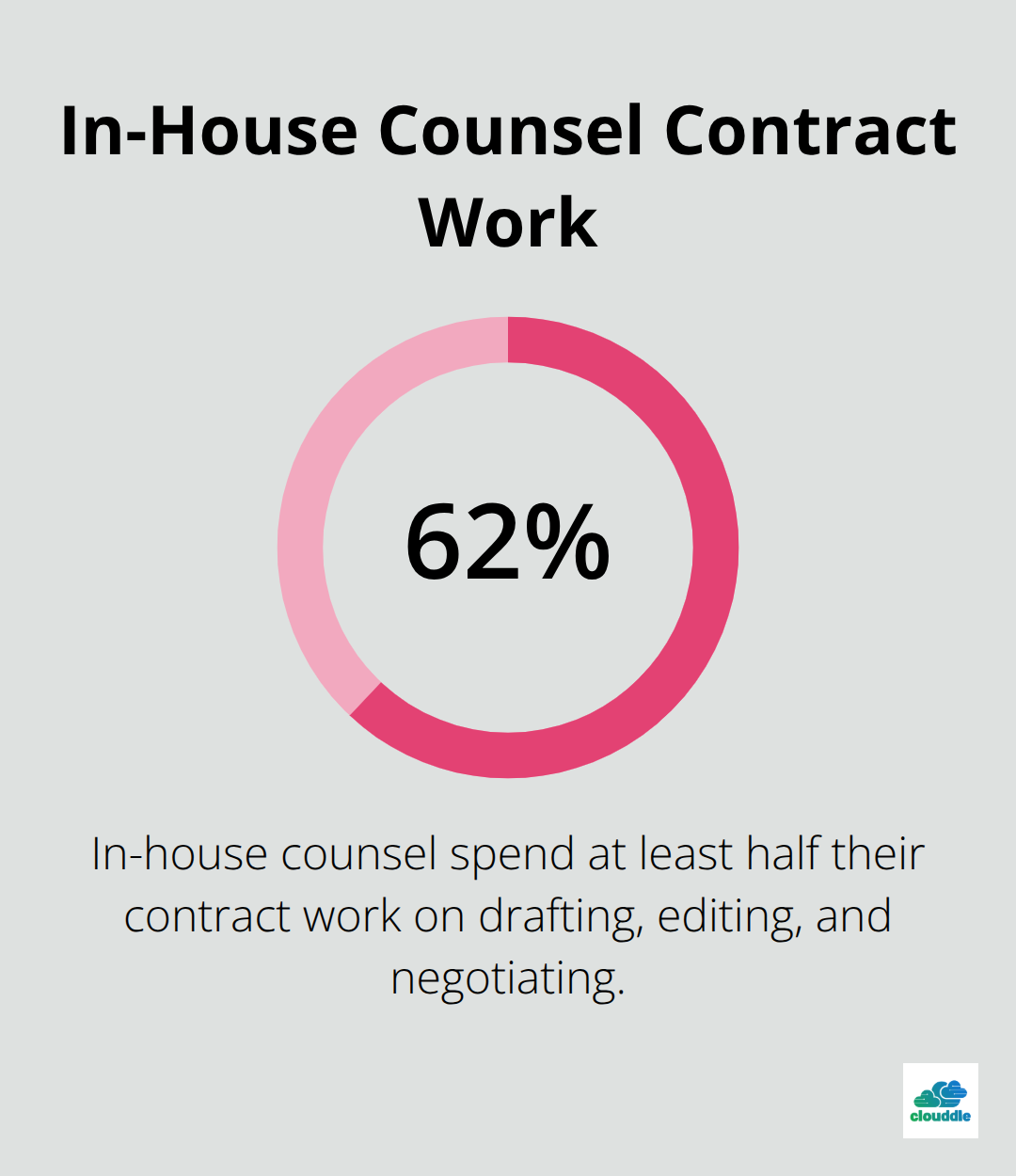 In-House Counsel Contract Work

62%

In-house counsel spend at least half their contract work on drafting, editing, and negotiating.

clouddle