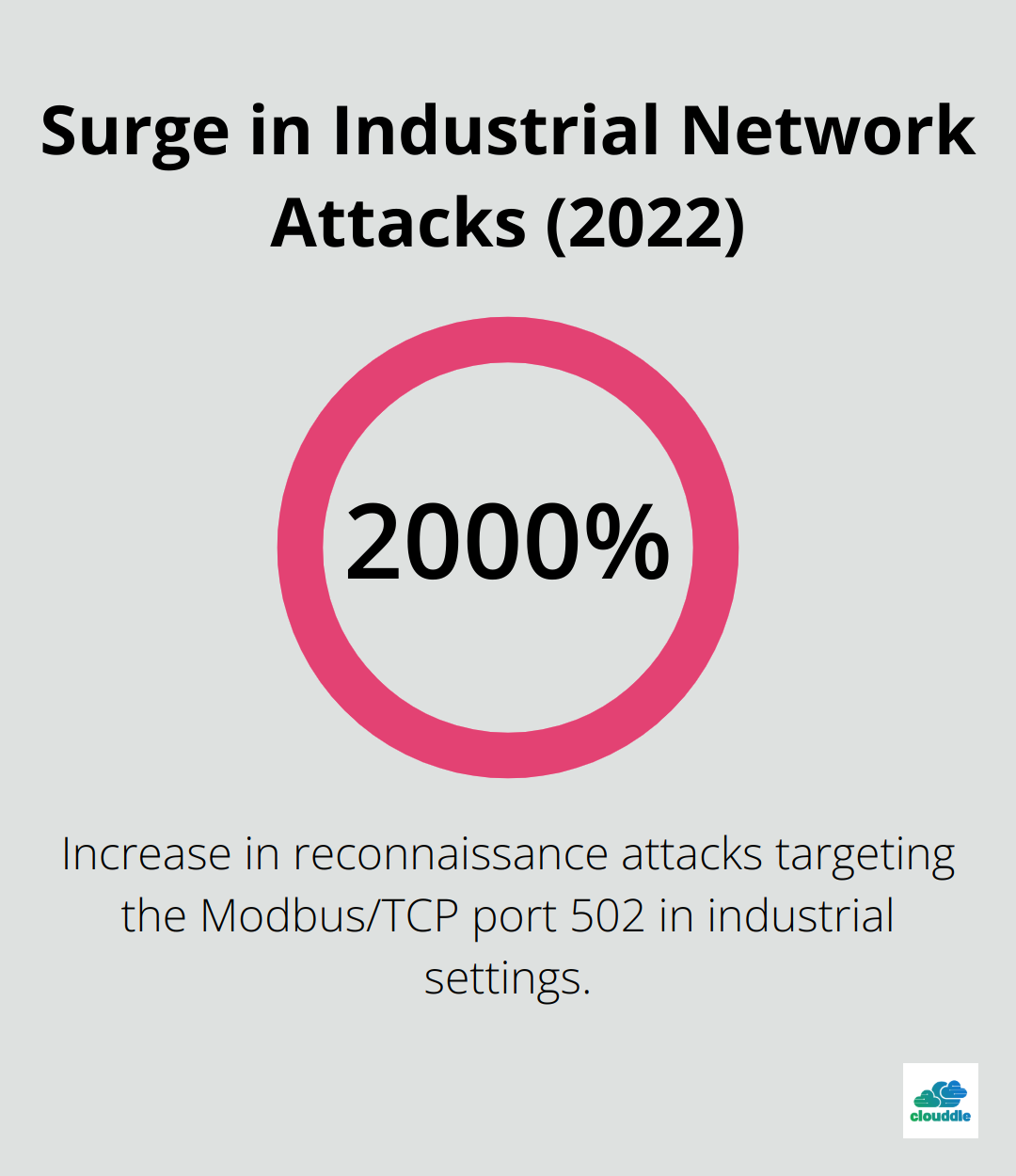 Surge in Industrial Network Attacks (2022)

2000%

Increase in reconnaissance attacks targeting the Modbus/TCP port 502 in industrial settings.

clouddle