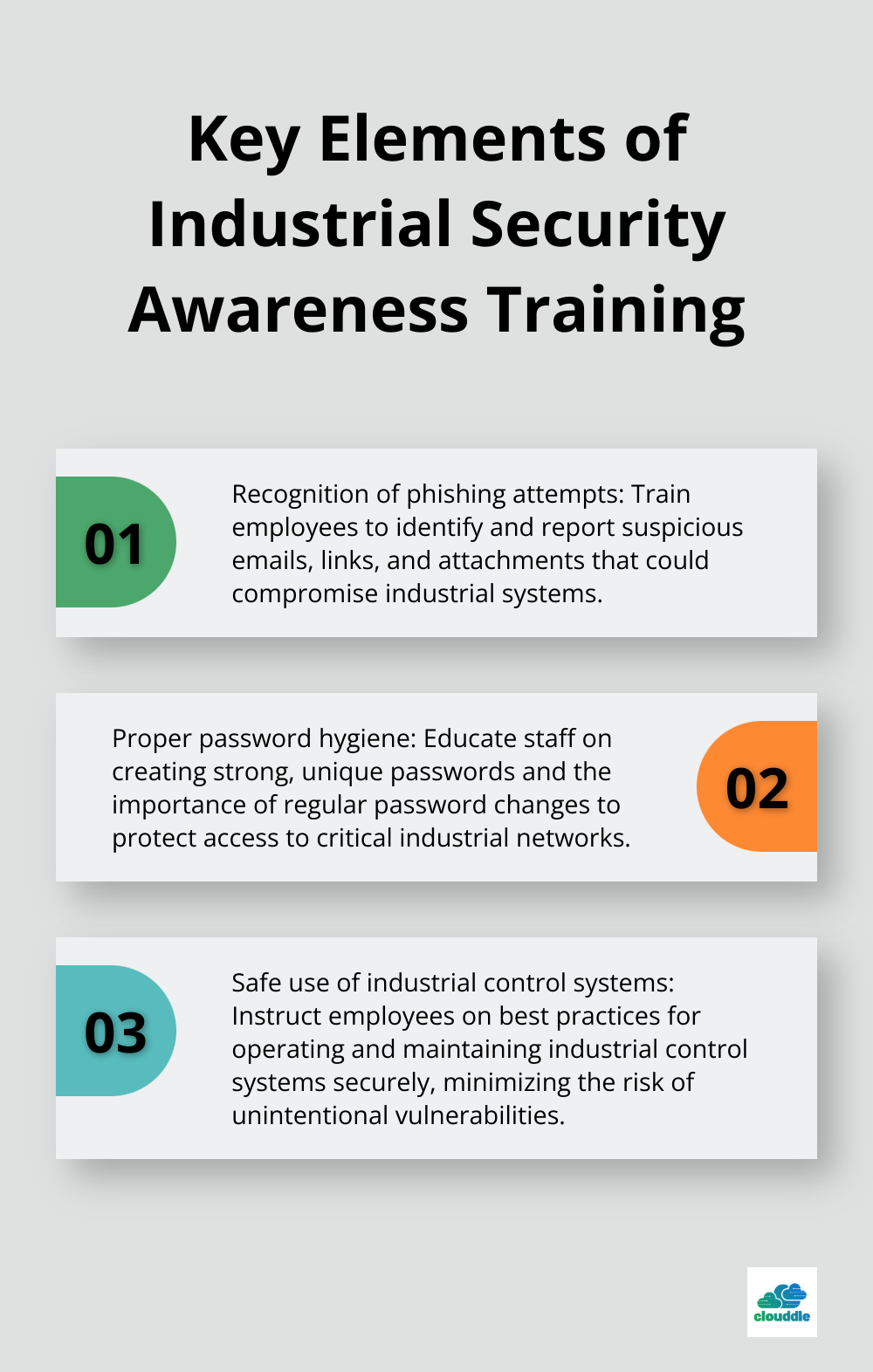 Key Elements of Industrial Security Awareness Training

01

Recognition of phishing attempts: Train employees to identify and report suspicious emails, links, and attachments that could compromise industrial systems.

Proper password hygiene: Educate staff on creating strong, unique passwords and the importance of regular password changes to protect access to critical industrial networks.

02

03

Safe use of industrial control systems: Instruct employees on best practices for operating and maintaining industrial control systems securely, minimizing the risk of unintentional vulnerabilities.

clouddle