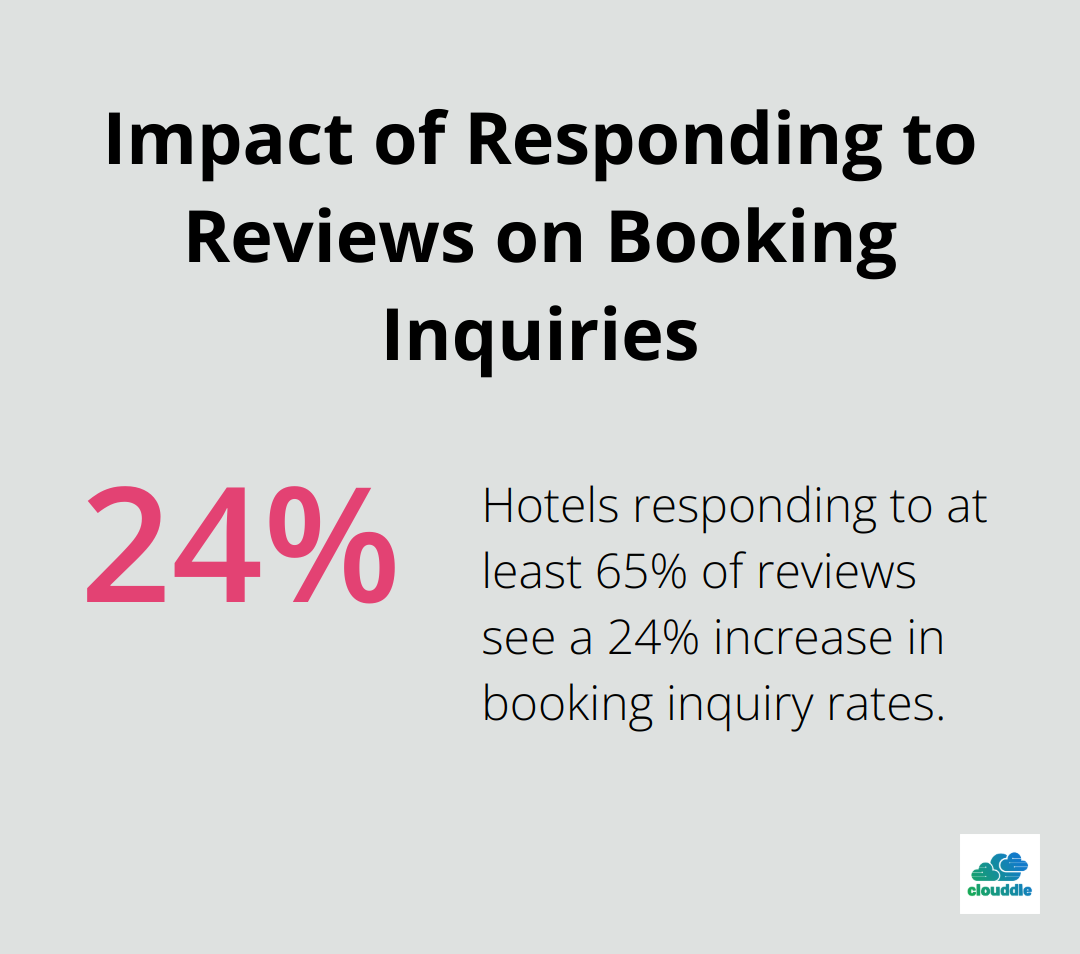 Impact of Responding to Reviews on Booking Inquiries

24%

Hotels responding to at least 65% of reviews see a 24% increase in booking inquiry rates.

clouddle