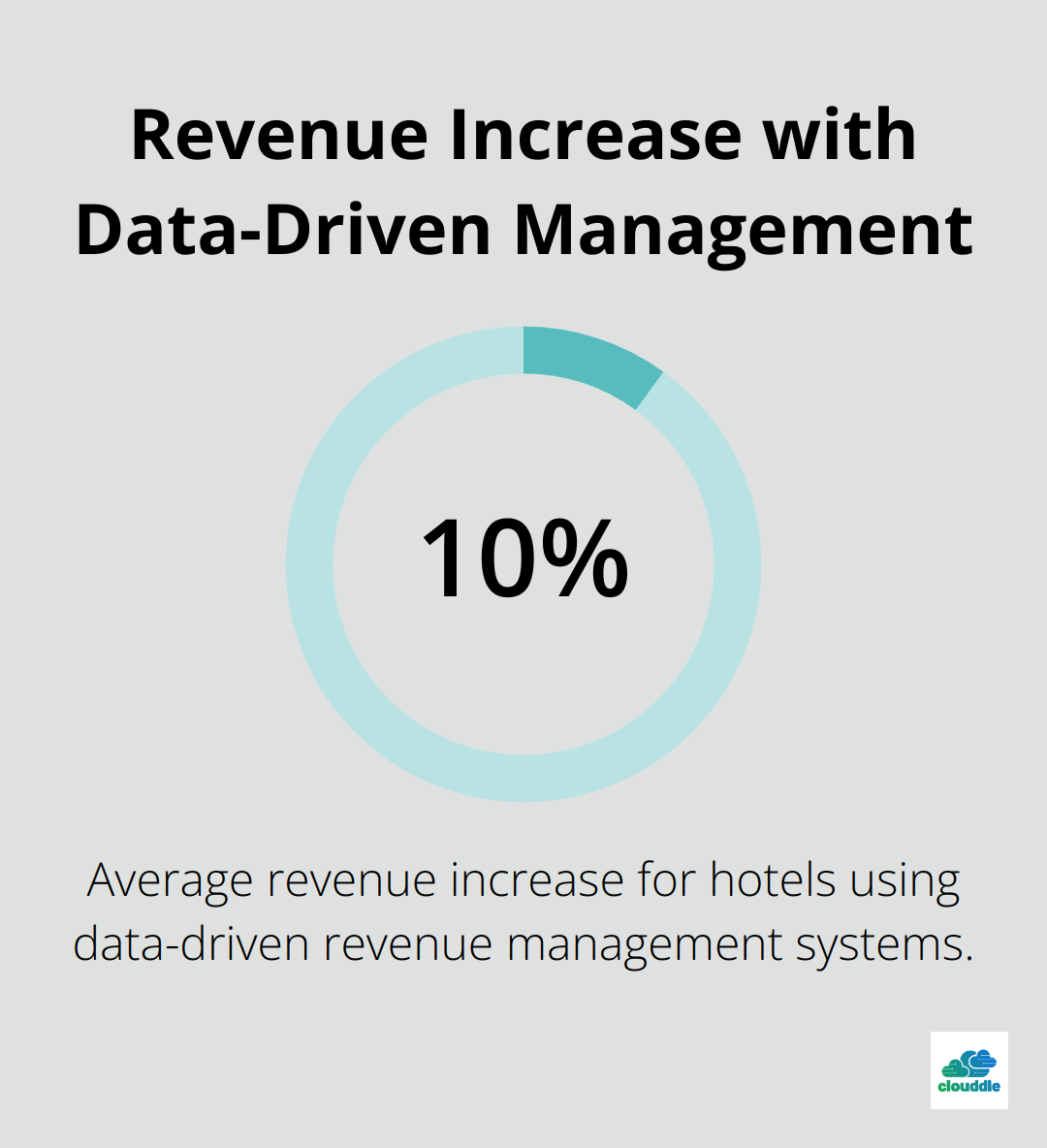 Revenue Increase with Data-Driven Management

10%

Average revenue increase for hotels using data-driven revenue management systems.

clouddle