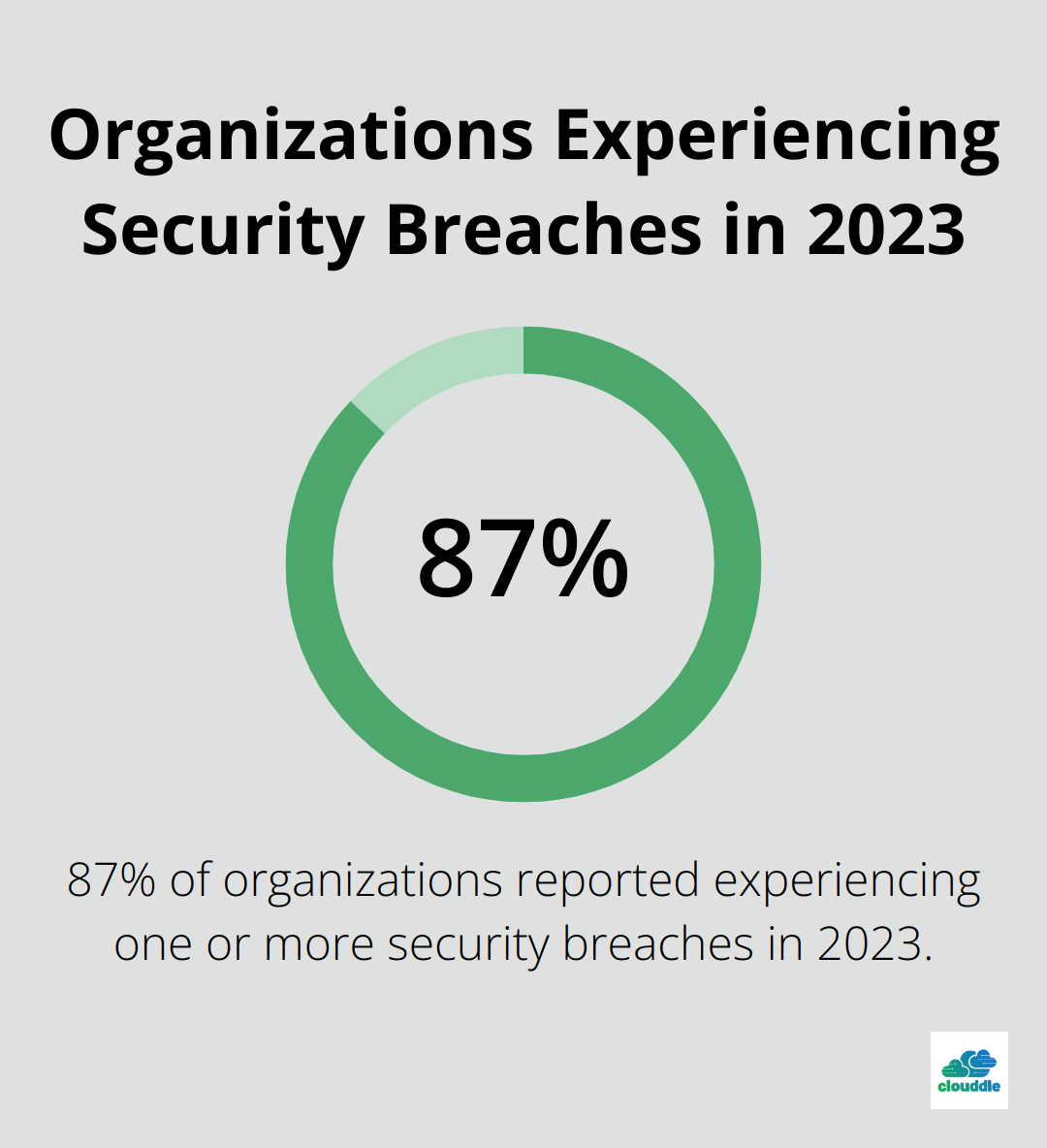 Organizations Experiencing Security Breaches in 2023

87%

87% of organizations reported experiencing one or more security breaches in 2023.

clouddle