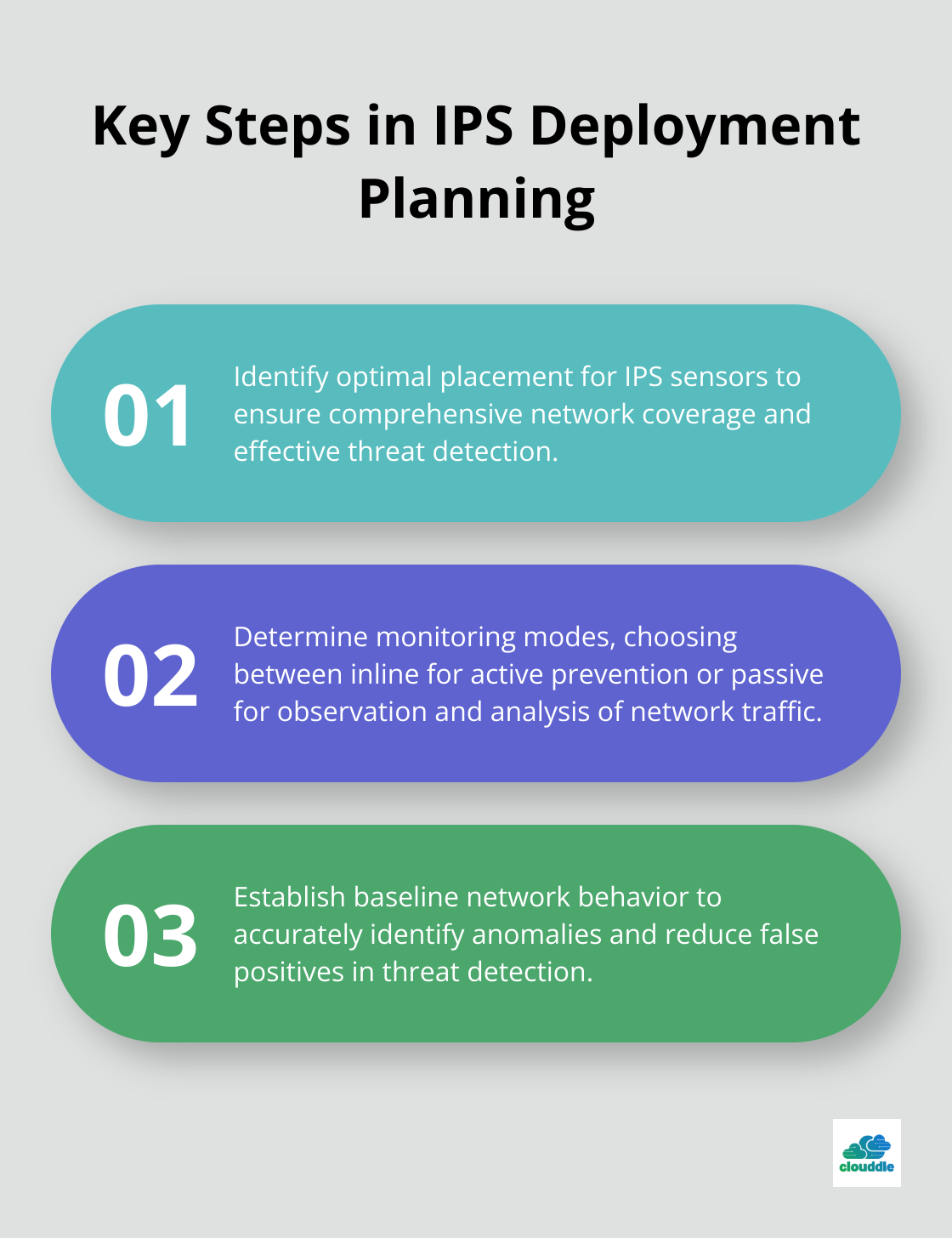 Key Steps in IPS Deployment Planning

01

Identify optimal placement for IPS sensors to ensure comprehensive network coverage and effective threat detection.

02

Determine monitoring modes, choosing between inline for active prevention or passive for observation and analysis of network traffic.

03

Establish baseline network behavior to accurately identify anomalies and reduce false positives in threat detection.

clouddle