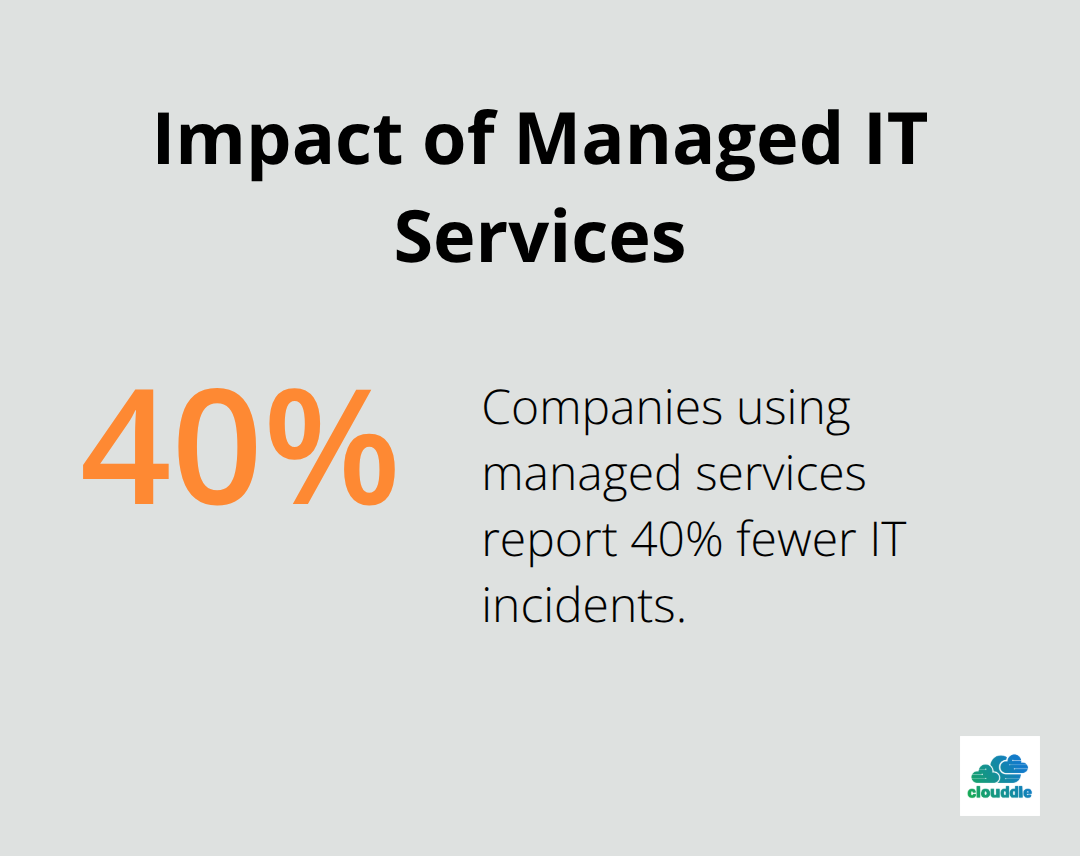 Impact of Managed IT Services

40%

Companies using managed services report 40% fewer IT incidents.

clouddle